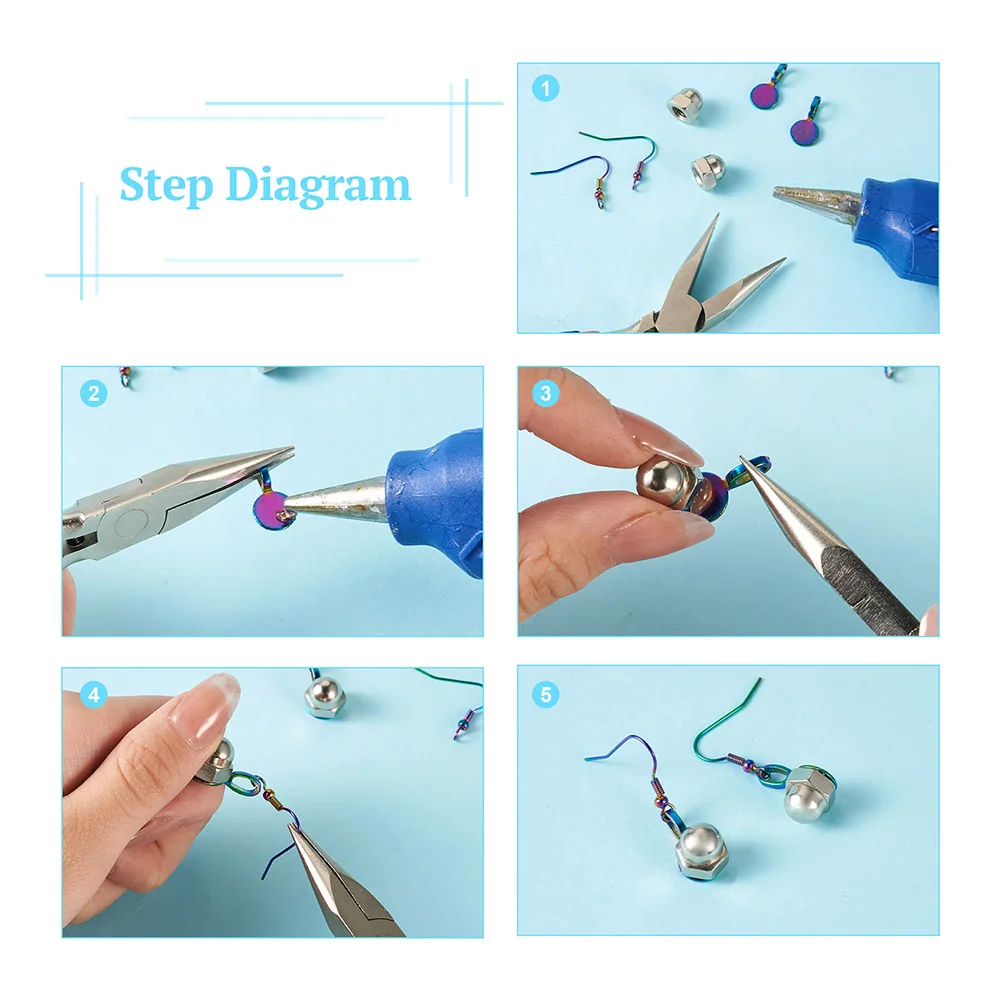 Step Diagram

1

2

3

4

5