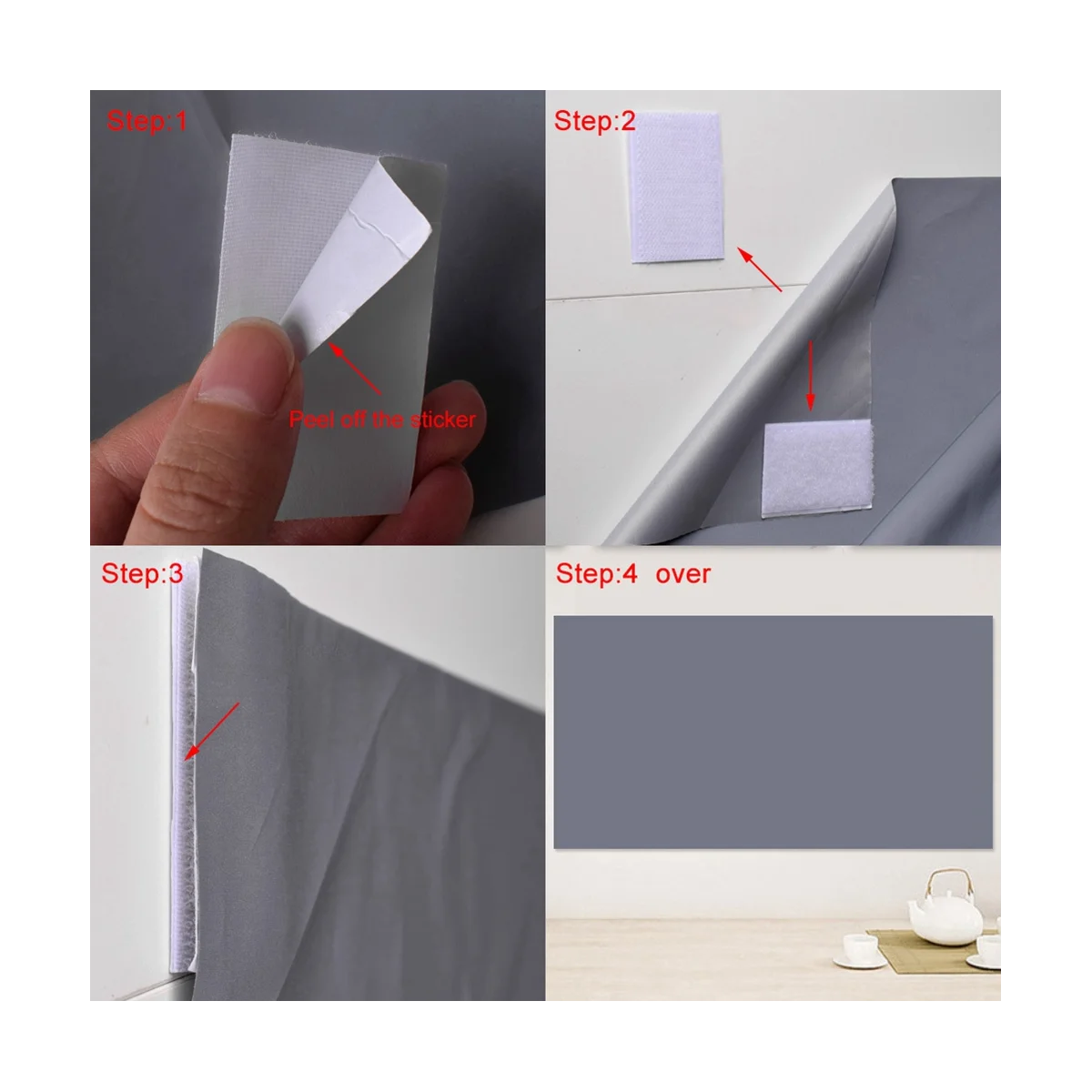 Step:1

Peel off the sticker

Step:2

Step:3

Step:4 over