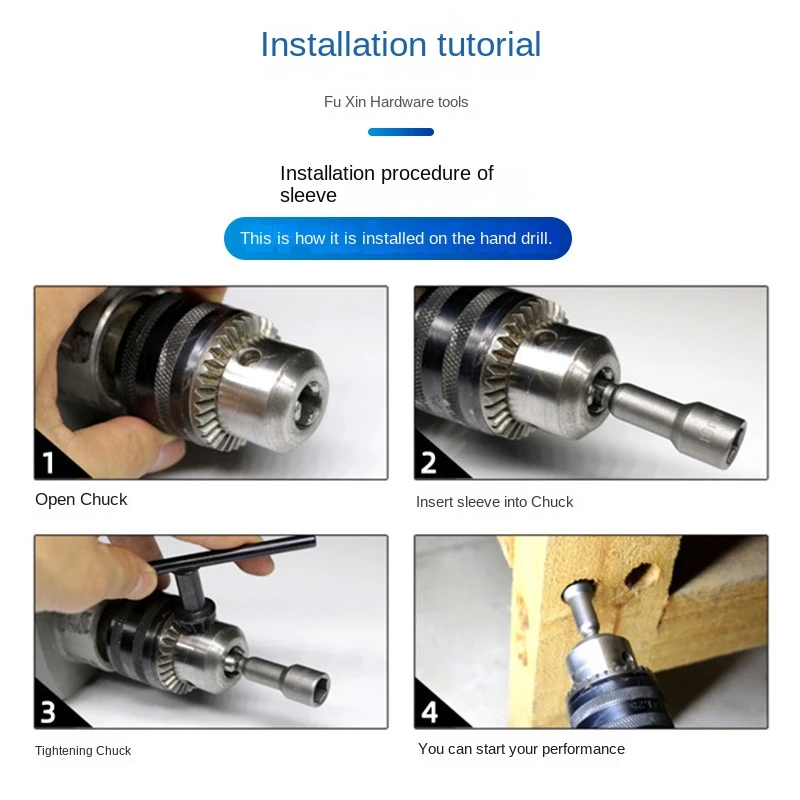 Installation tutorial

Fu Xin Hardware tools

Installation procedure of sleeve

This is how it is installed on the hand drill.

1

Open Chuck

2

Insert sleeve into Chuck

3

Tightening Chuck

4

You can start your performance