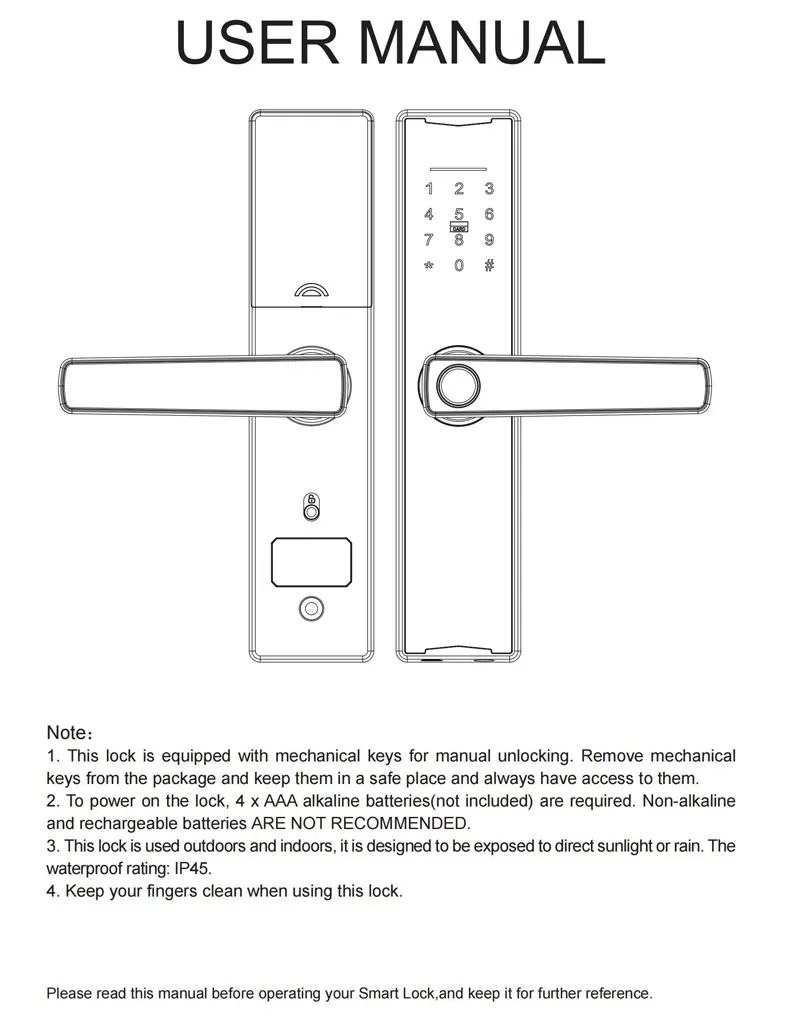 USER MANUAL

1 2 3
4 5 6
CARD
7 8 9
* 0 #

Note：
1. This lock is equipped with mechanical keys for manual unlocking. Remove mechanical keys from the package and keep them in a safe place and always have access to them.
2. To power on the lock, 4 x AAA alkaline batteries(not included) are required. Non-alkaline and rechargeable batteries ARE NOT RECOMMENDED.
3. This lock is used outdoors and indoors, it is designed to be exposed to direct sunlight or rain. The waterproof rating: IP45.
4. Keep your fingers clean when using this lock.

Please read this manual before operating your Smart Lock,and keep it for further reference.