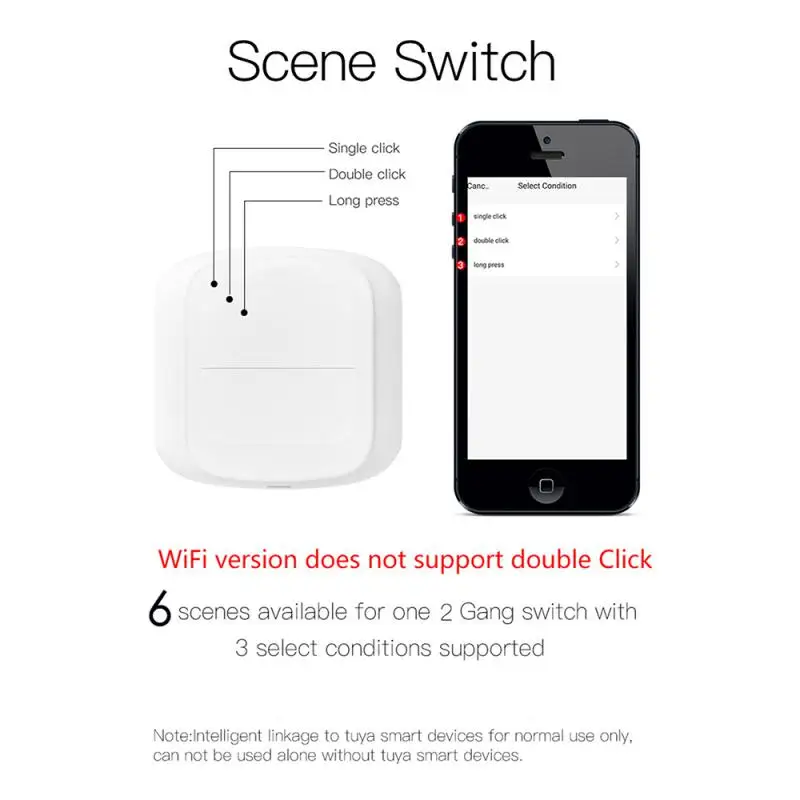 Scene Switch

Single click
Double click
Long press

Canc.. Select Condition
1 single click
2 double click
3 long press

WiFi version does not support double Click

6 scenes available for one 2 Gang switch with 3 select conditions supported

Note:Intelligent linkage to tuya smart devices for normal use only, can not be used alone without tuya smart devices.