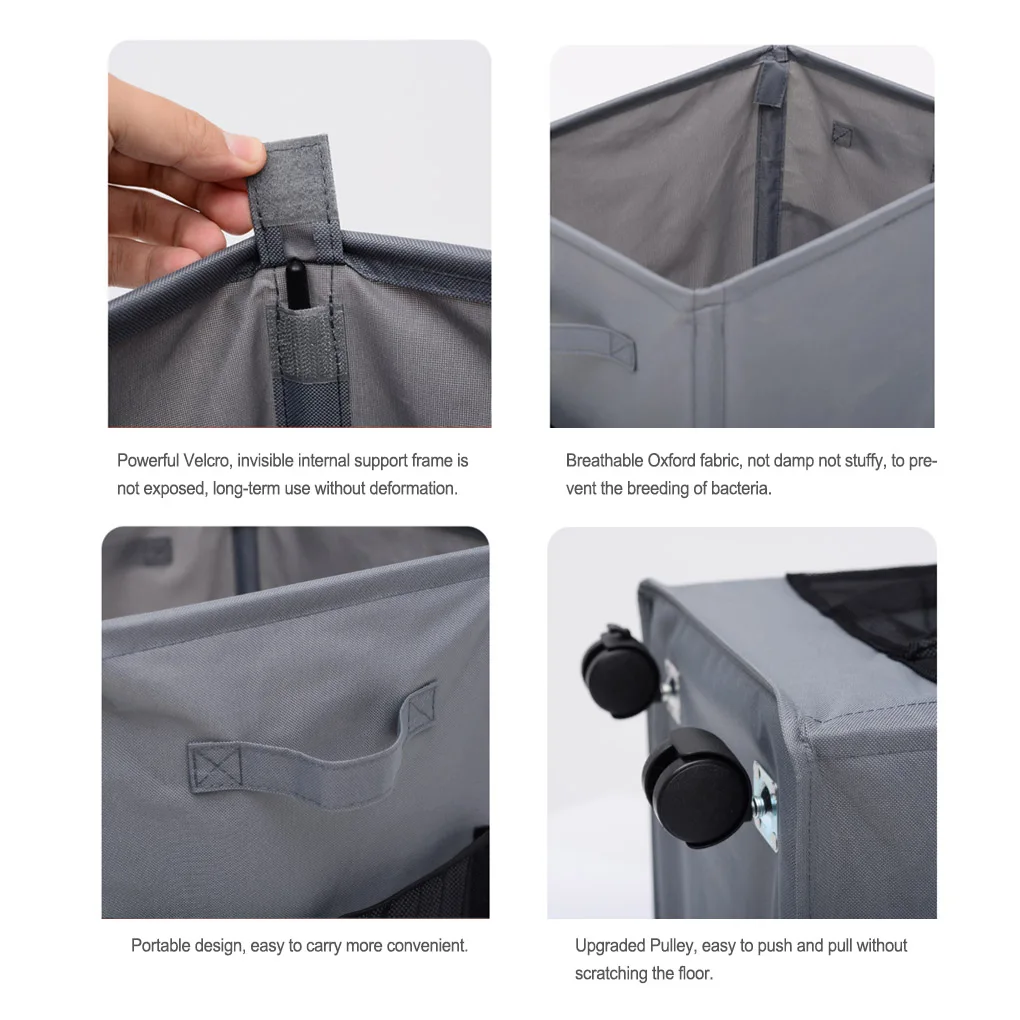 Powerful Velcro, invisible internal support frame is not exposed, long-term use without deformation.

Breathable Oxford fabric, not damp not stuffy, to prevent the breeding of bacteria.

Portable design, easy to carry more convenient.

Upgraded Pulley, easy to push and pull without scratching the floor.