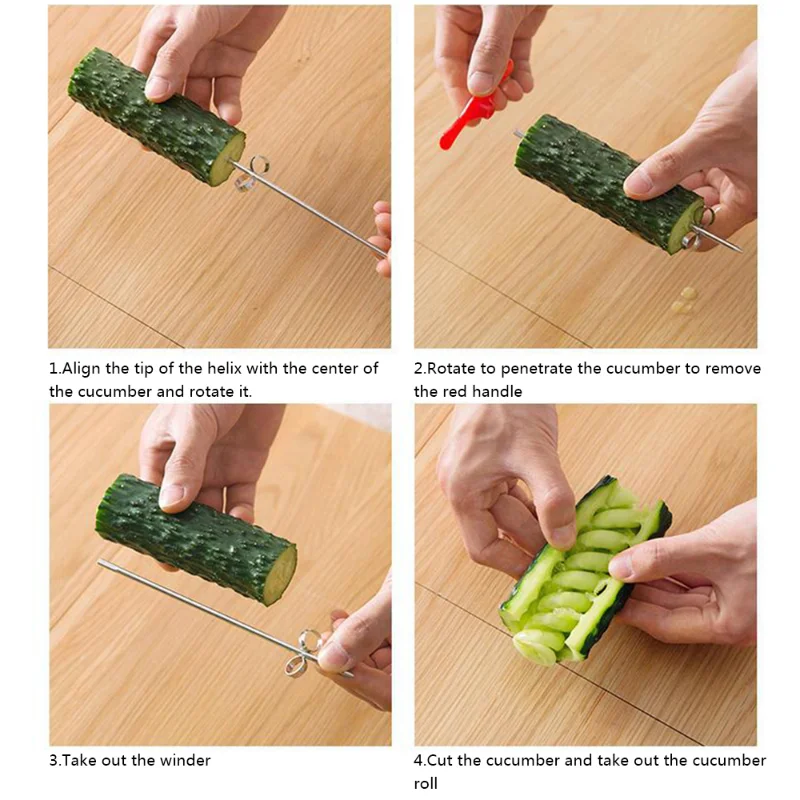 1.Align the tip of the helix with the center of the cucumber and rotate it.

2.Rotate to penetrate the cucumber to remove the red handle

3.Take out the winder

4.Cut the cucumber and take out the cucumber roll