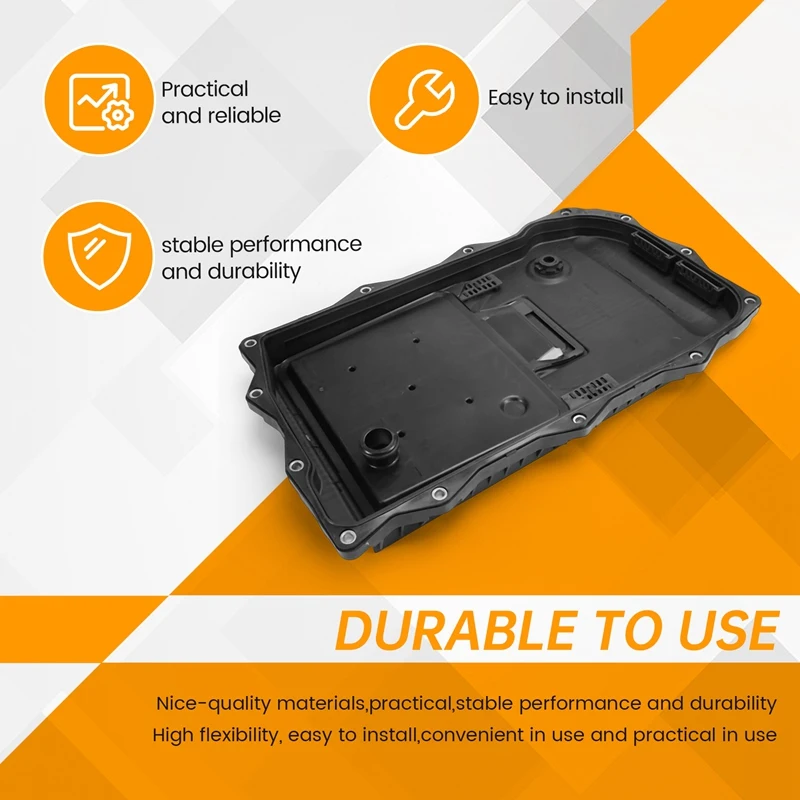 Practical and reliable

Easy to install

stable performance and durability

DURABLE TO USE

Nice-quality materials,practical,stable performance and durability
High flexibility, easy to install,convenient in use and practical in use