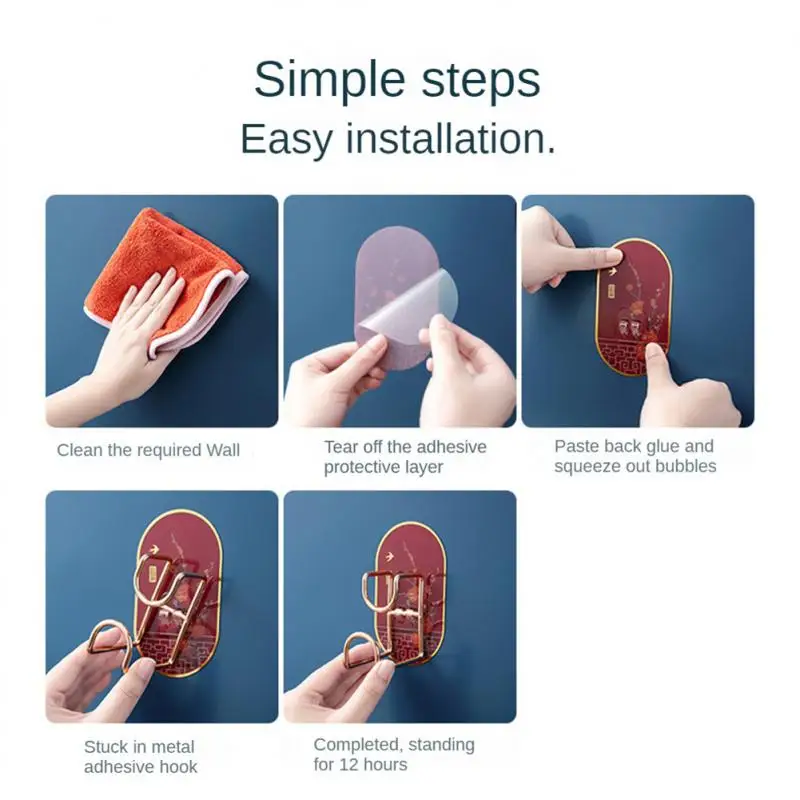 Simple steps
Easy installation.

Clean the required Wall

Tear off the adhesive protective layer

Paste back glue and squeeze out bubbles

Stuck in metal adhesive hook

Completed, standing for 12 hours