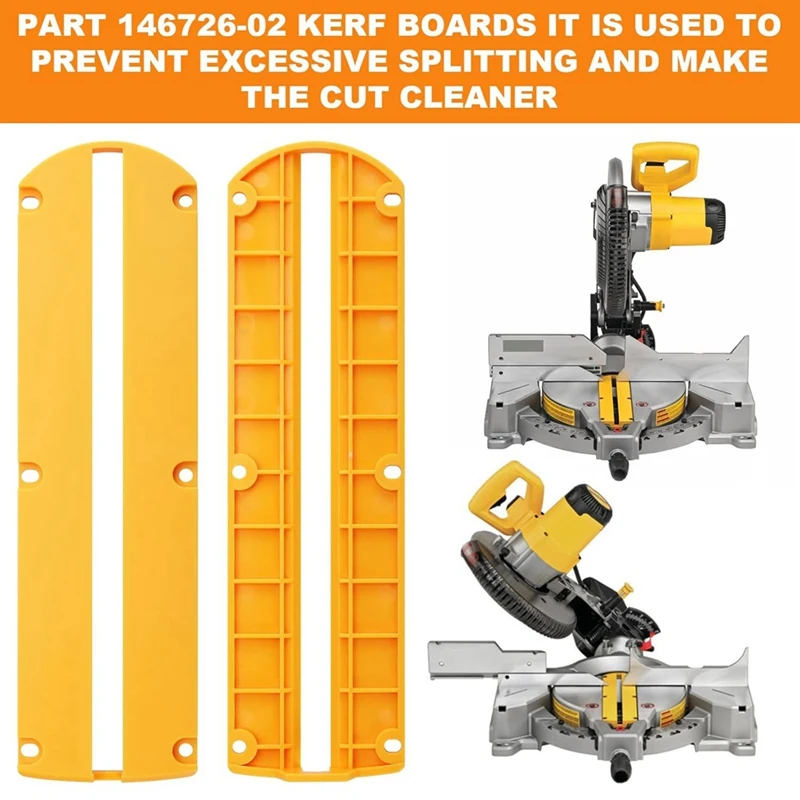 PART 146726-02 KERF BOARDS IT IS USED TO PREVENT EXCESSIVE SPLITTING AND MAKE THE CUT CLEANER