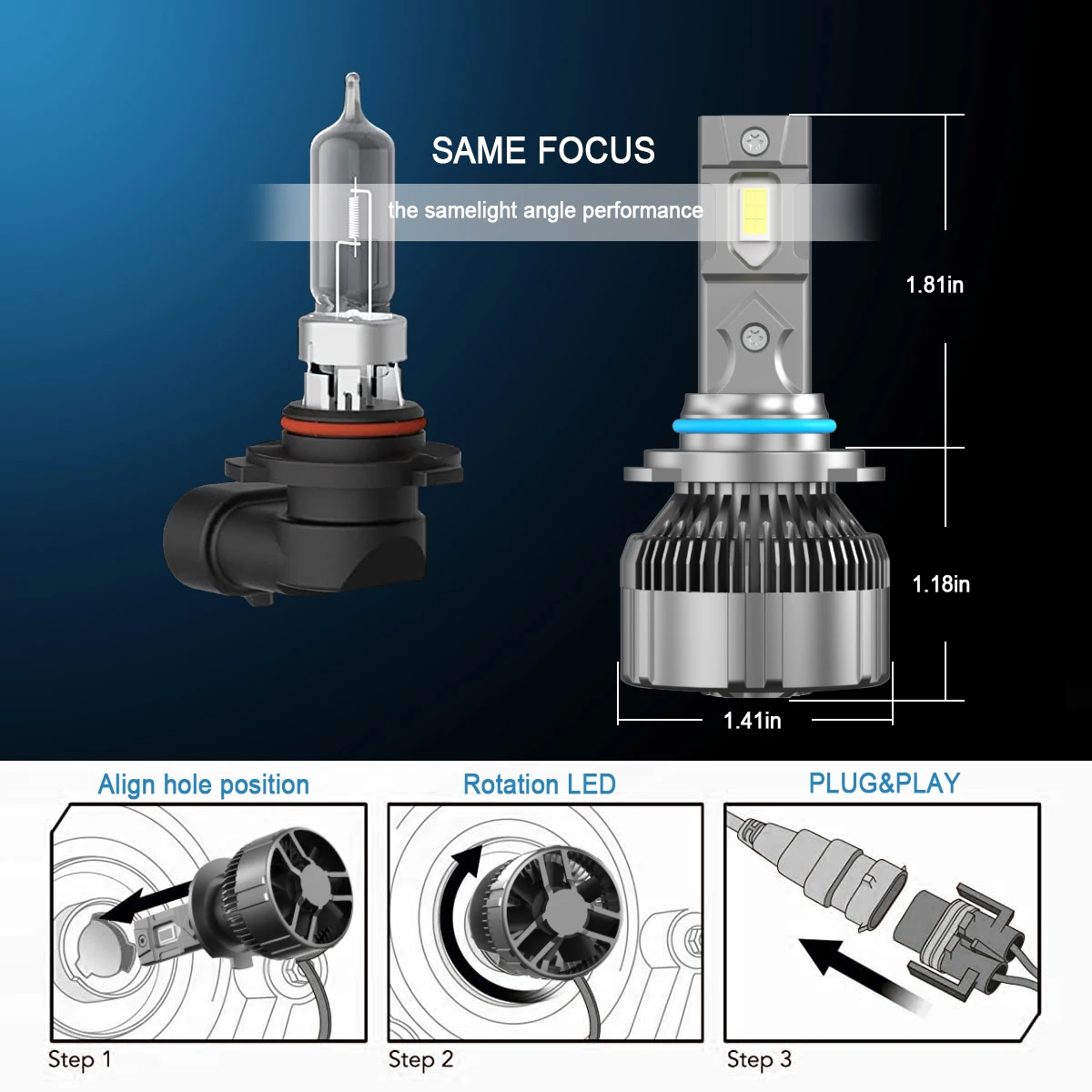 SAME FOCUS

the samelight angle performance

1.81in

1.18in

1.41in

Align hole position

Rotation LED

PLUG&PLAY

Step 1

Step 2

Step 3