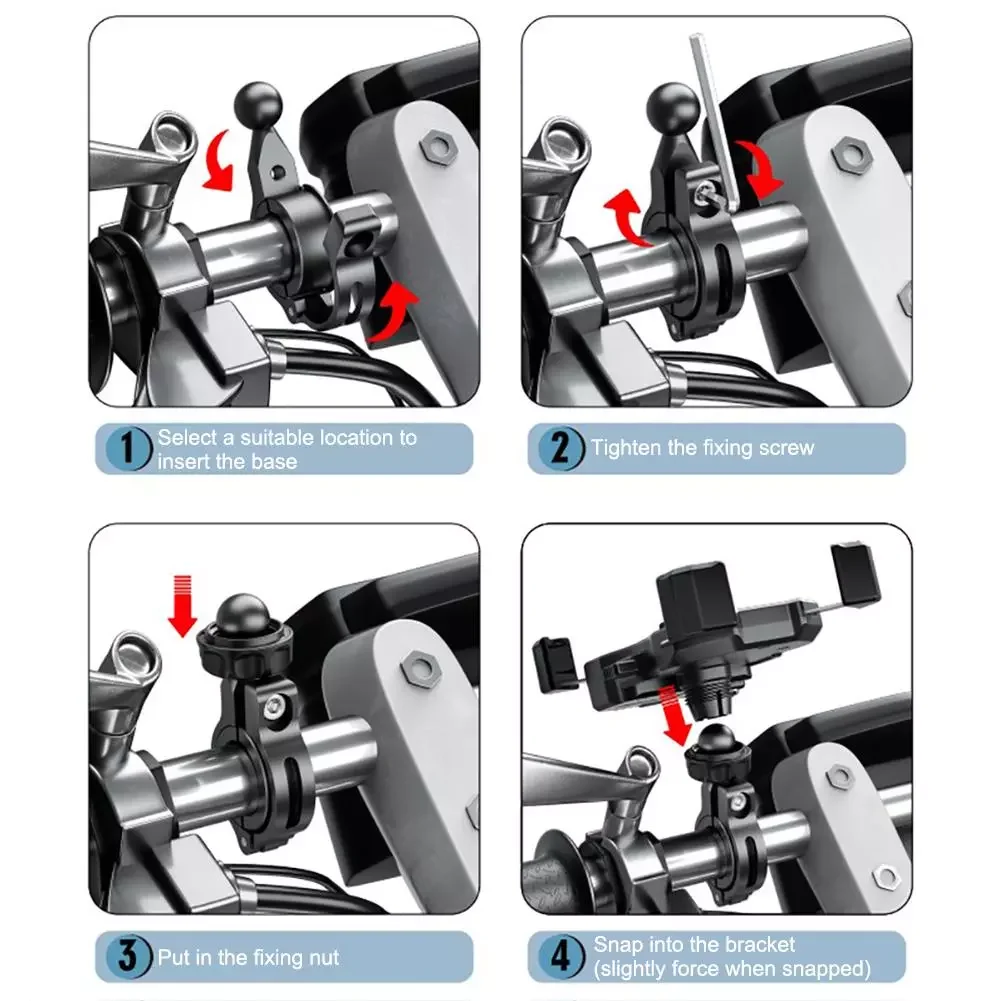 1 Select a suitable location to insert the base

2 Tighten the fixing screw

3 Put in the fixing nut

4 Snap into the bracket (slightly force when snapped)