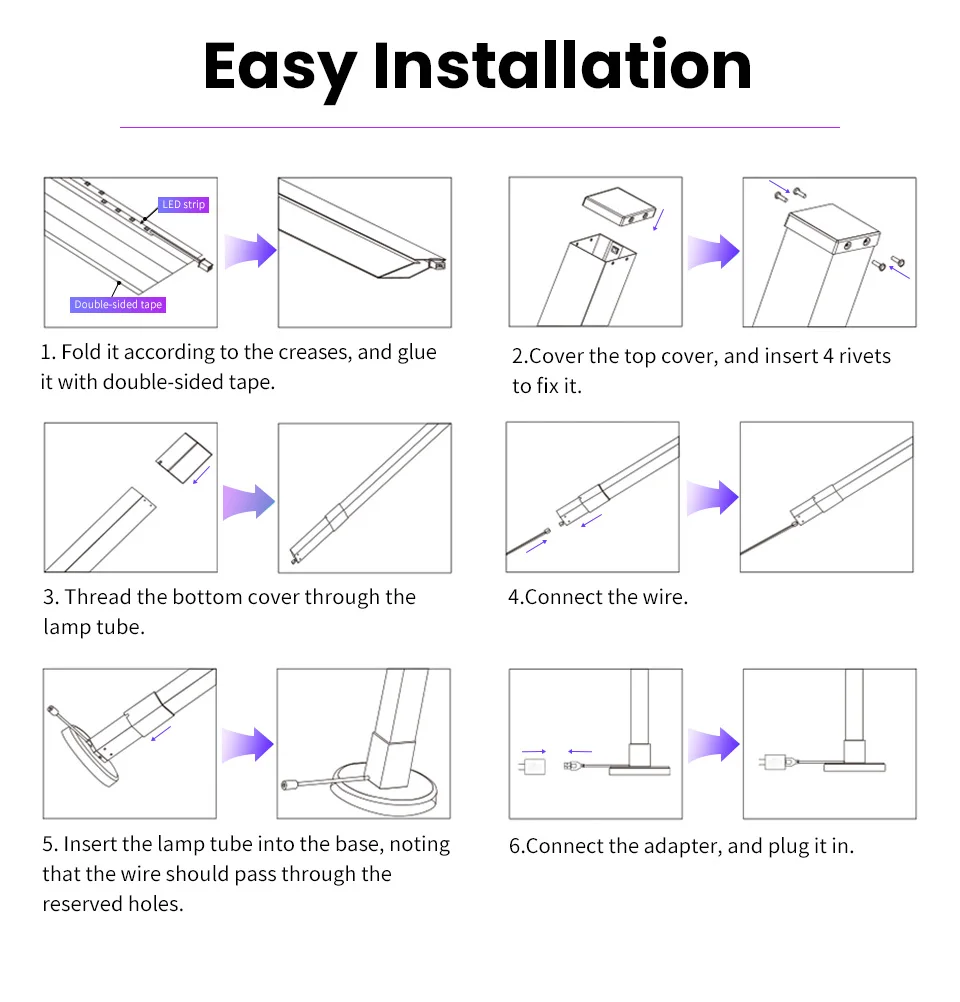 Easy Installation

LED strip

Double-sided tape

1. Fold it according to the creases, and glue it with double-sided tape.

2.Cover the top cover, and insert 4 rivets to fix it.

3. Thread the bottom cover through the lamp tube.

4.Connect the wire.

5. Insert the lamp tube into the base, noting that the wire should pass through the reserved holes.

6.Connect the adapter, and plug it in.