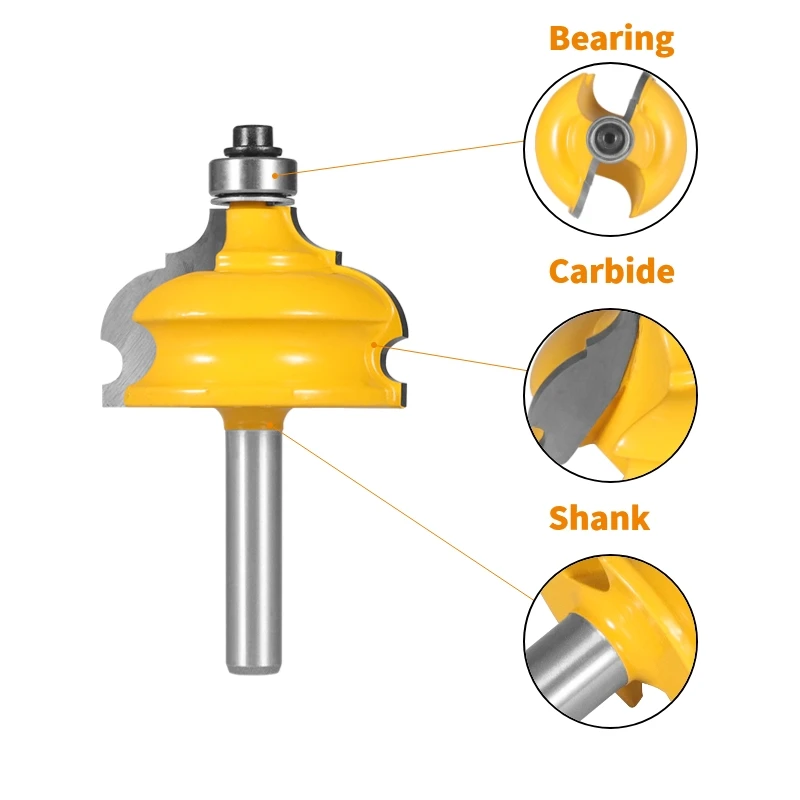 Bearing

Carbide

Shank