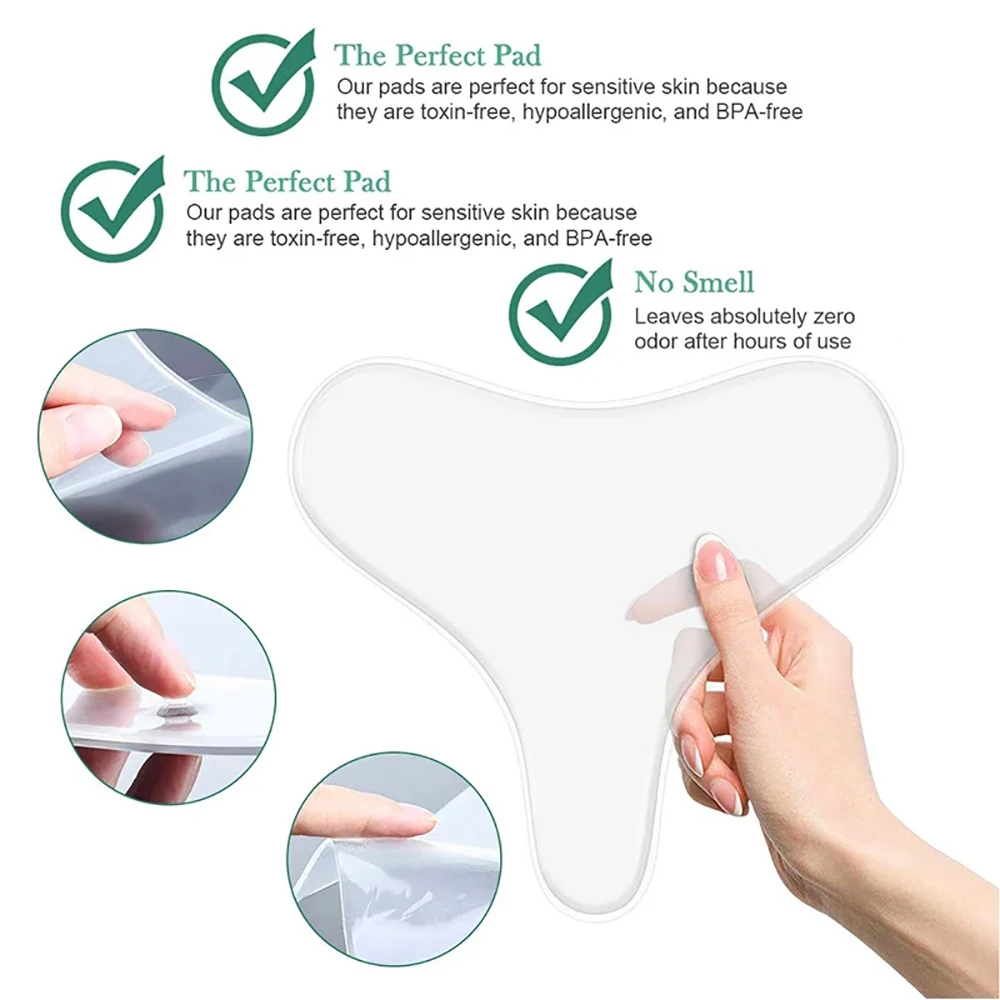 The Perfect Pad
Our pads are perfect for sensitive skin because they are toxin-free, hypoallergenic, and BPA-free

The Perfect Pad
Our pads are perfect for sensitive skin because they are toxin-free, hypoallergenic, and BPA-free

No Smell
Leaves absolutely zero odor after hours of use