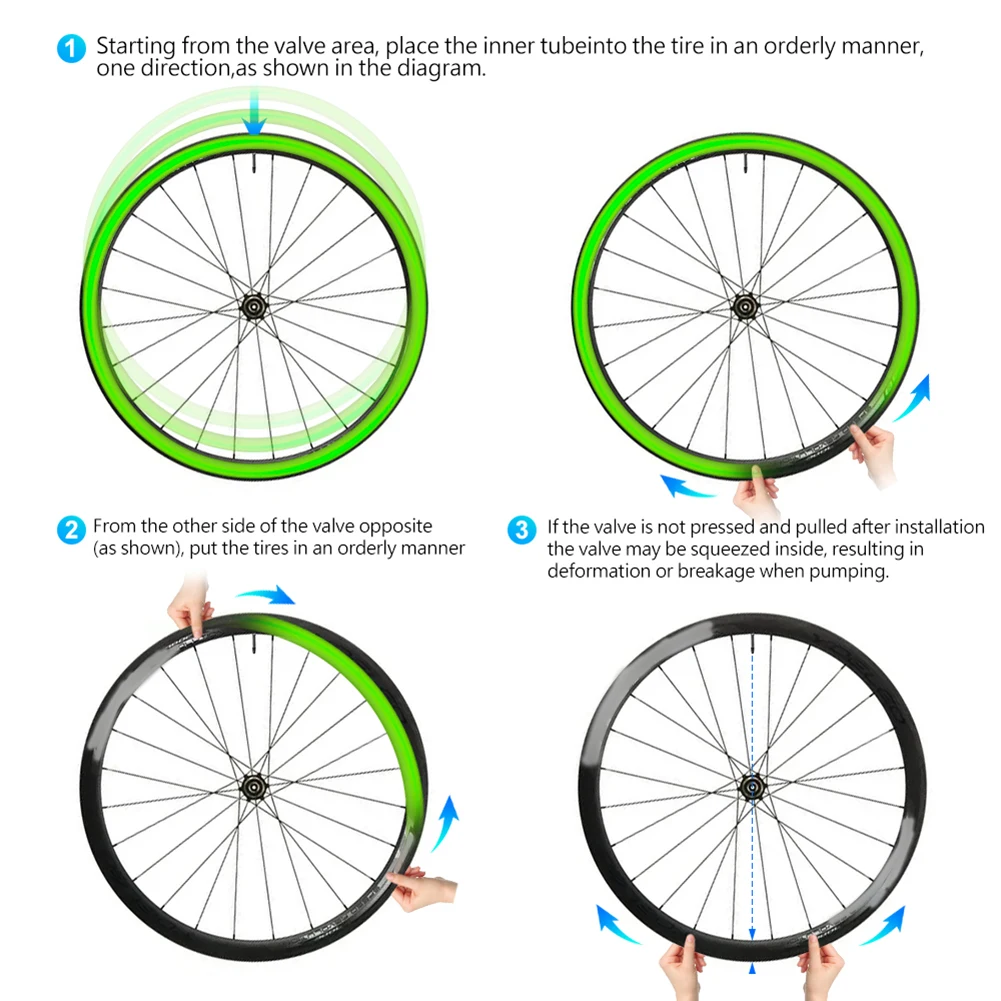 1 Starting from the valve area, place the inner tubeinto the tire in an orderly manner, one direction,as shown in the diagram.

2 From the other side of the valve opposite (as shown), put the tires in an orderly manner

3 If the valve is not pressed and pulled after installation the valve may be squeezed inside, resulting in deformation or breakage when pumping.