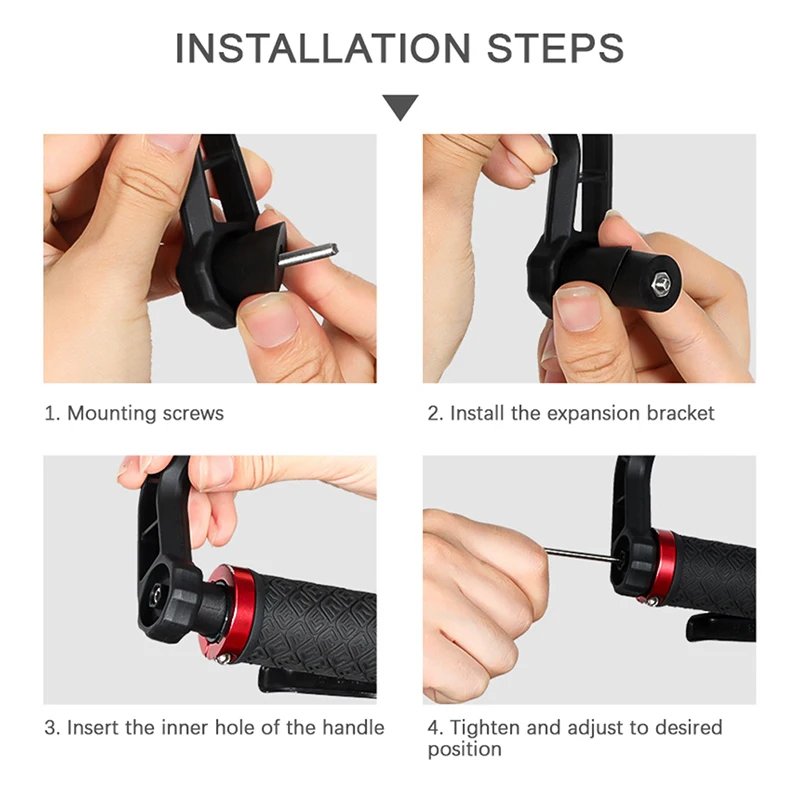 INSTALLATION STEPS

1. Mounting screws

2. Install the expansion bracket

3. Insert the inner hole of the handle

4. Tighten and adjust to desired position