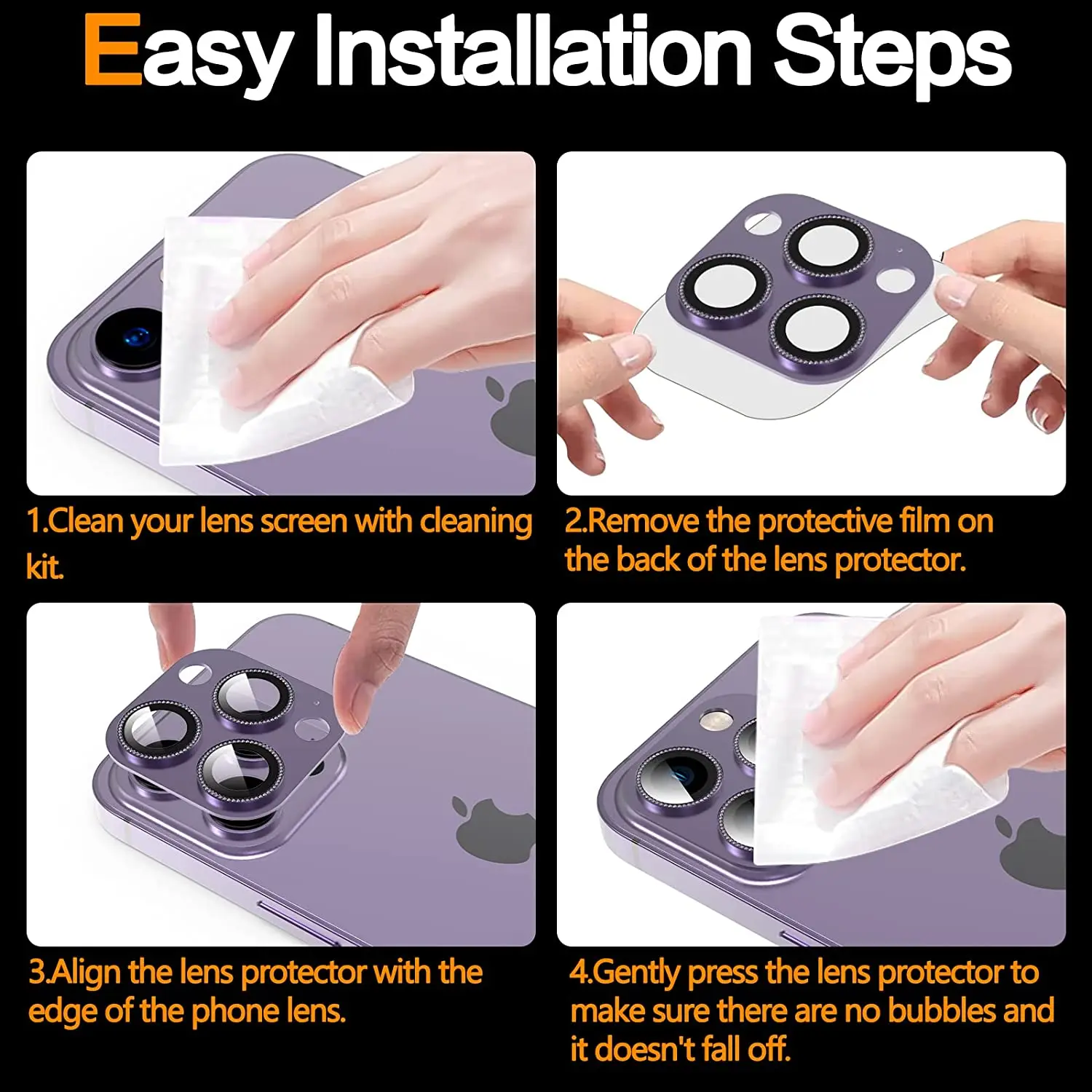 Easy Installation Steps

1.Clean your lens screen with cleaning kit.

2.Remove the protective film on the back of the lens protector.

3.Align the lens protector with the edge of the phone lens.

4.Gently press the lens protector to make sure there are no bubbles and it doesn't fall off.