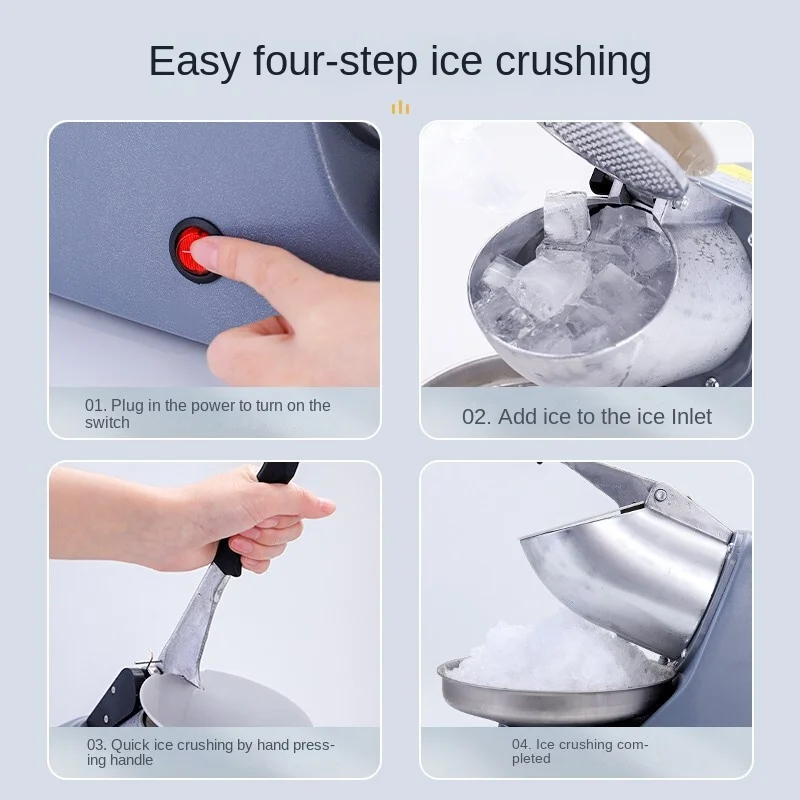 Easy four-step ice crushing

01. Plug in the power to turn on the switch

02. Add ice to the ice Inlet

03. Quick ice crushing by hand pressing handle

04. Ice crushing completed