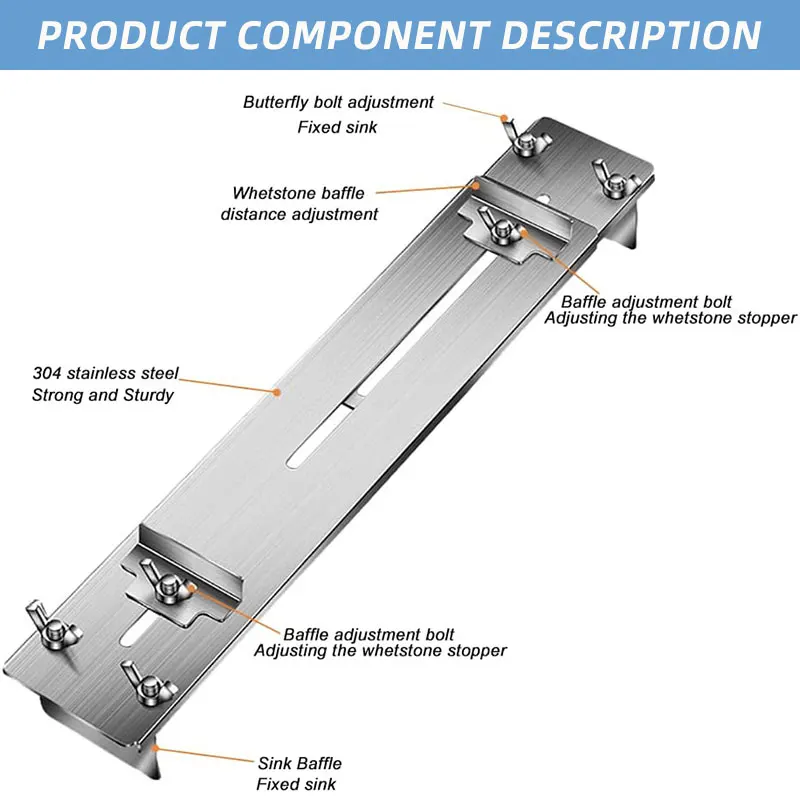 PRODUCT COMPONENT DESCRIPTION

Butterfly bolt adjustment
Fixed sink

Whetstone baffle
distance adjustment

Baffle adjustment bolt
Adjusting the whetstone stopper

304 stainless steel
Strong and Sturdy

Baffle adjustment bolt
Adjusting the whetstone stopper

Sink Baffle
Fixed sink