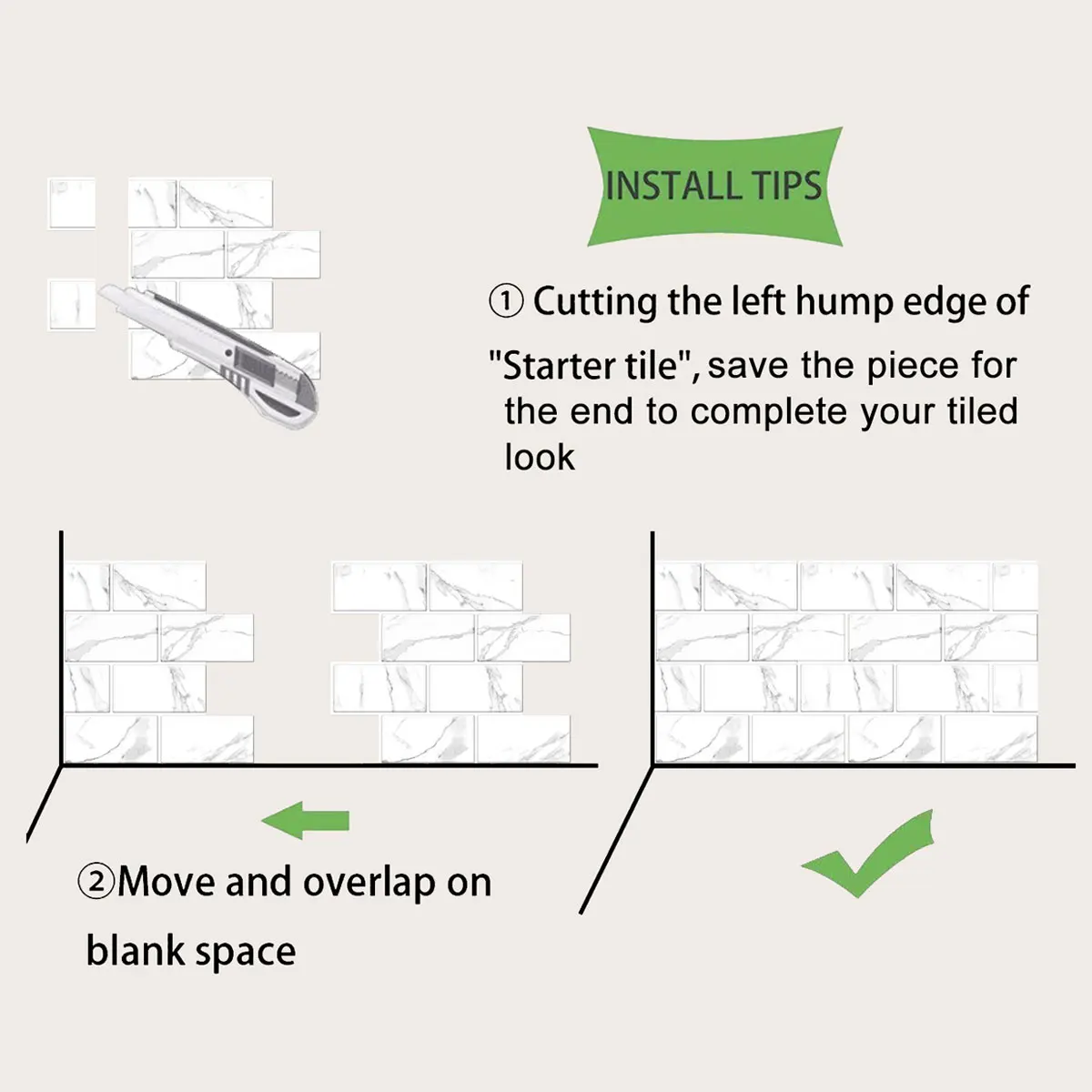 INSTALL TIPS

① Cutting the left hump edge of "Starter tile", save the piece for the end to complete your tiled look

②Move and overlap on blank space