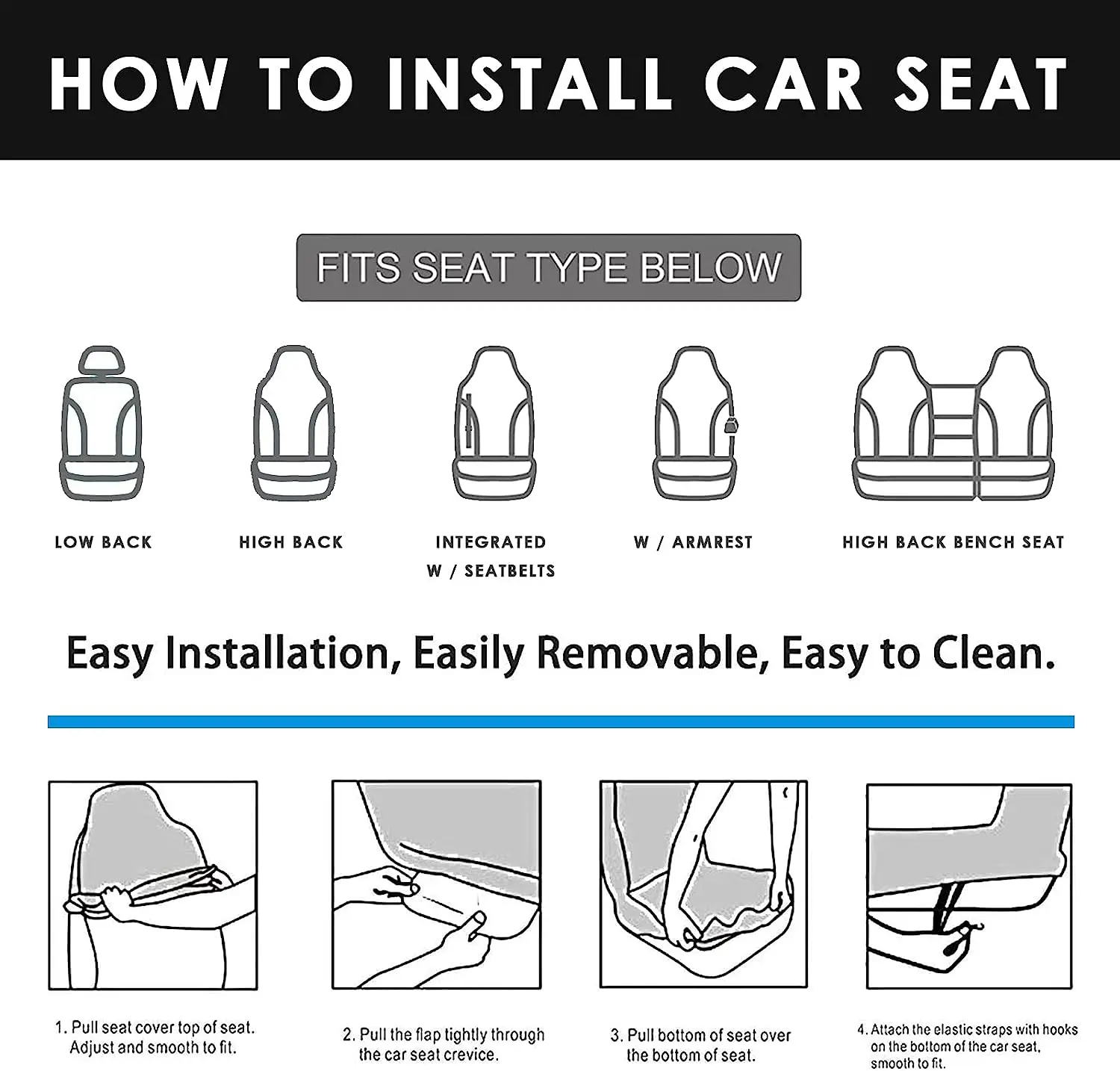 HOW TO INSTALL CAR SEAT

FITS SEAT TYPE BELOW

LOW BACK

HIGH BACK

INTEGRATED W / SEATBELTS

W / ARMREST

HIGH BACK BENCH SEAT

Easy Installation, Easily Removable, Easy to Clean.

1. Pull seat cover top of seat. Adjust and smooth to fit.

2. Pull the flap tightly through the car seat crevice.

3. Pull bottom of seat over the bottom of seat.

4. Attach the elastic straps with hooks on the bottom of the car seat, smooth to fit.