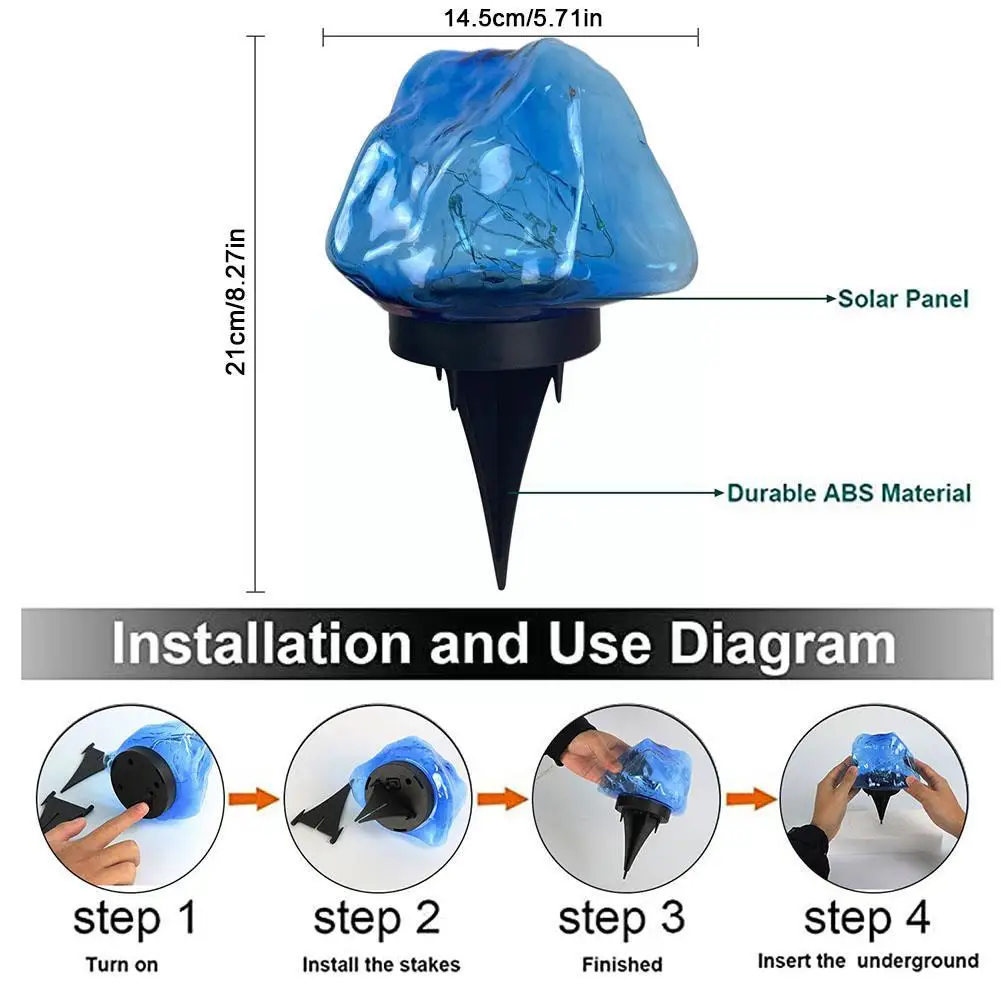 14.5cm/5.71in

21cm/8.27in

Solar Panel

Durable ABS Material

Installation and Use Diagram

step 1
Turn on

step 2
Install the stakes

step 3
Finished

step 4
Insert the underground