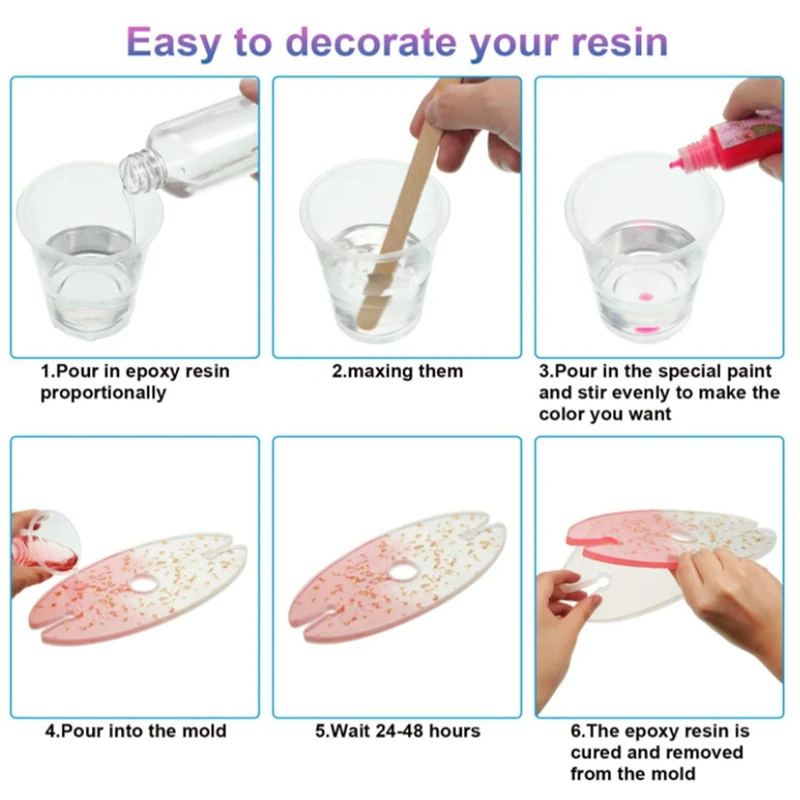 Easy to decorate your resin

1.Pour in epoxy resin proportionally

2.maxing them

3.Pour in the special paint and stir evenly to make the color you want

4.Pour into the mold

5.Wait 24-48 hours

6.The epoxy resin is cured and removed from the mold