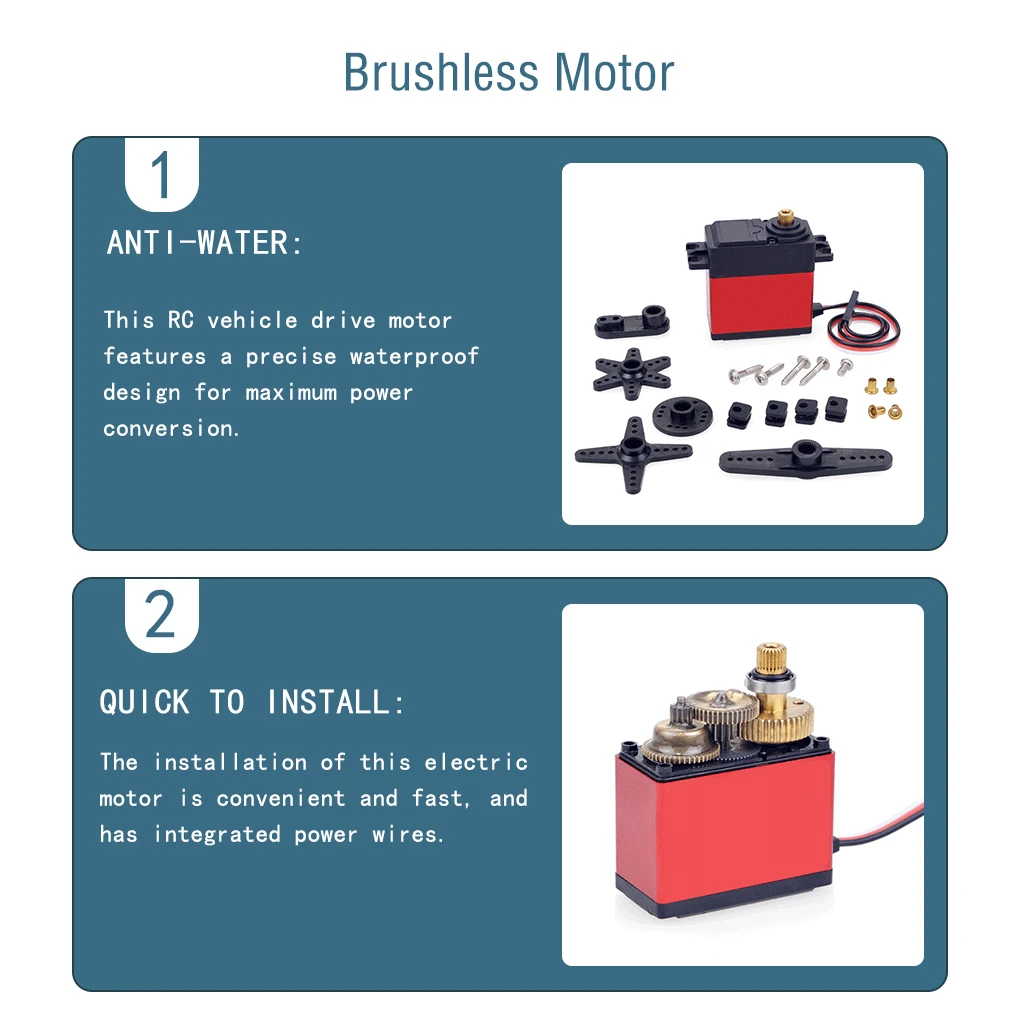 Brushless Motor

1

ANTI-WATER:

This RC vehicle drive motor features a precise waterproof design for maximum power conversion.

2

QUICK TO INSTALL:

The installation of this electric motor is convenient and fast, and has integrated power wires.