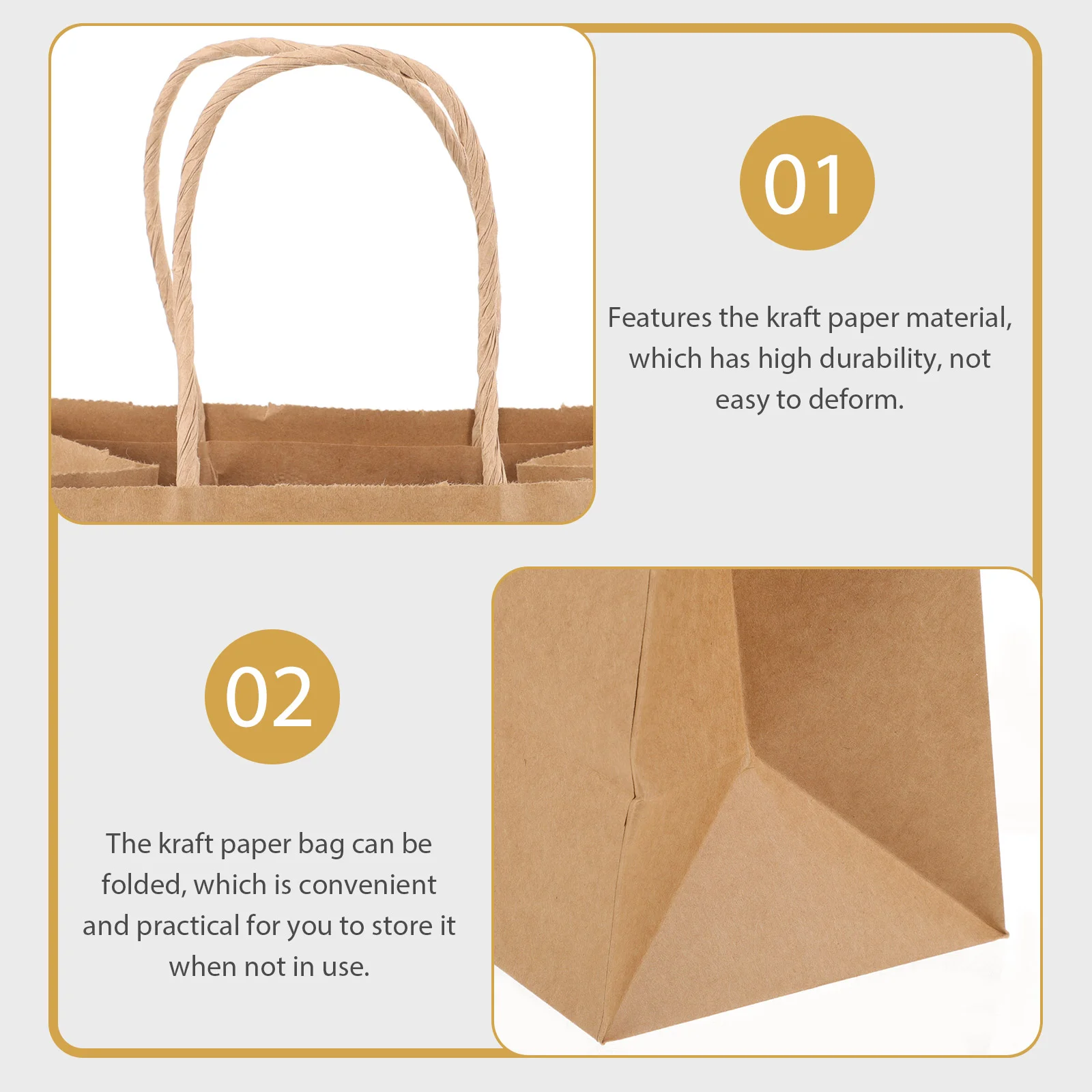 01

Features the kraft paper material, which has high durability, not easy to deform.

02

The kraft paper bag can be folded, which is convenient and practical for you to store it when not in use.