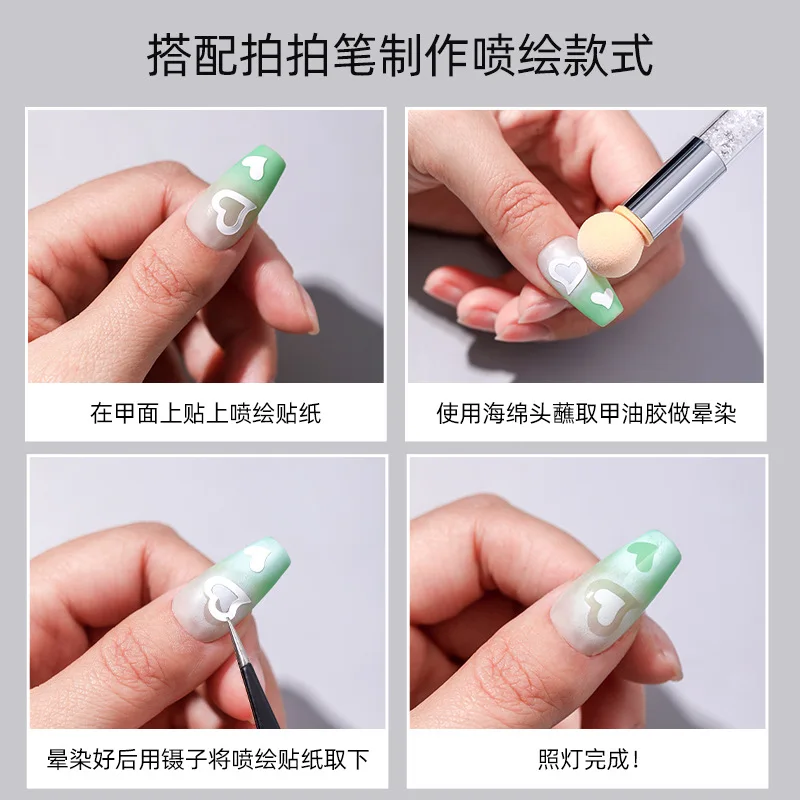 搭配拍拍笔制作喷绘款式

在甲面上贴上喷绘贴纸

使用海绵头蘸取甲油胶做晕染

晕染好后用镊子将喷绘贴纸取下

照灯完成！