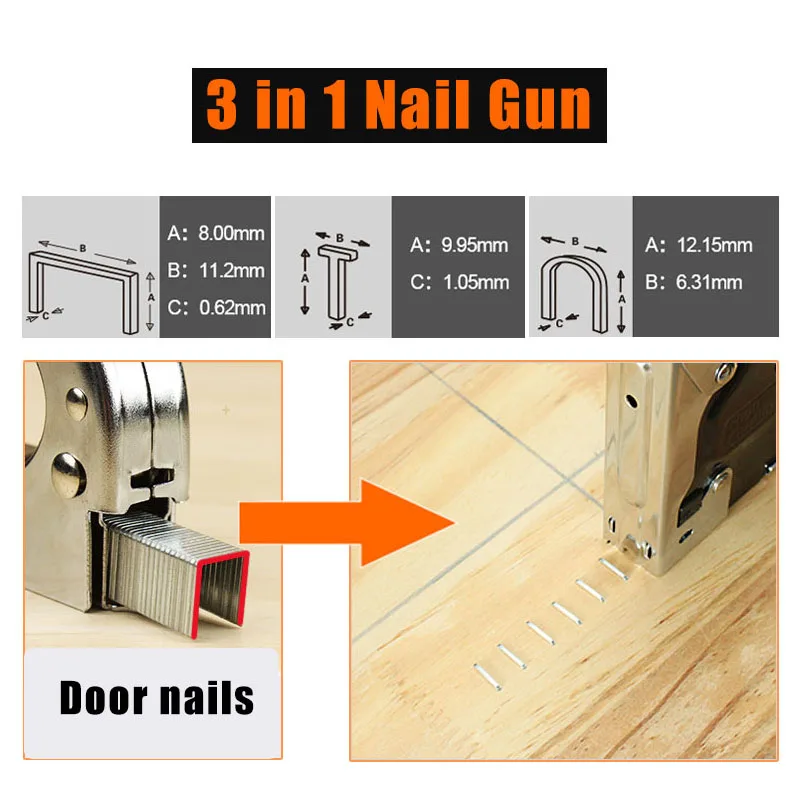 3 in 1 Nail Gun

B
A
C

A: 8.00mm
B: 11.2mm
C: 0.62mm

B
A
C

A: 9.95mm
C: 1.05mm

B
A
C

A: 12.15mm
B: 6.31mm

Door nails