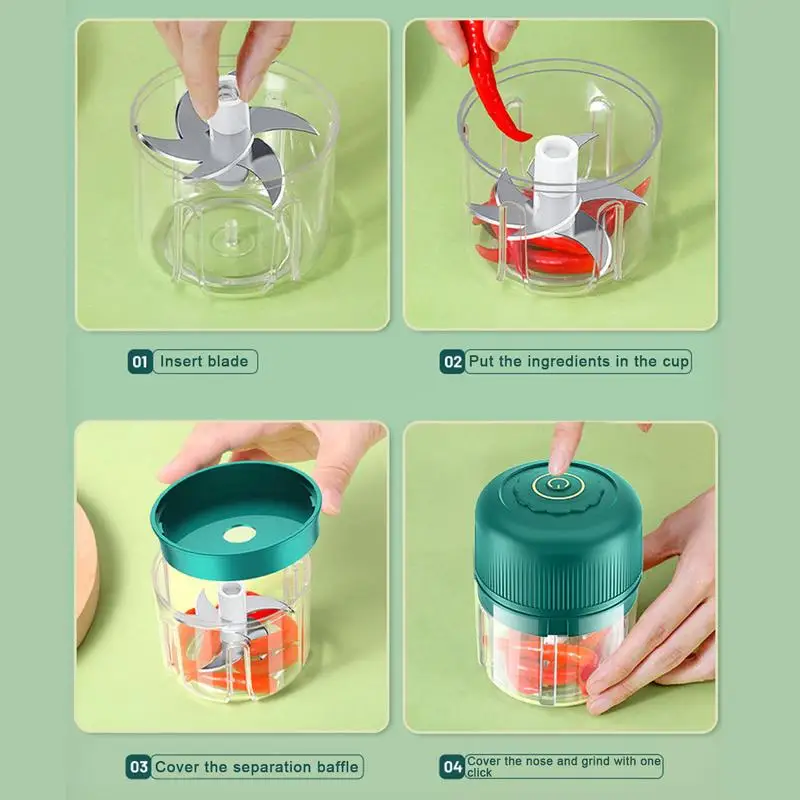 01 Insert blade

02 Put the ingredients in the cup

03 Cover the separation baffle

04 Cover the nose and grind with one click