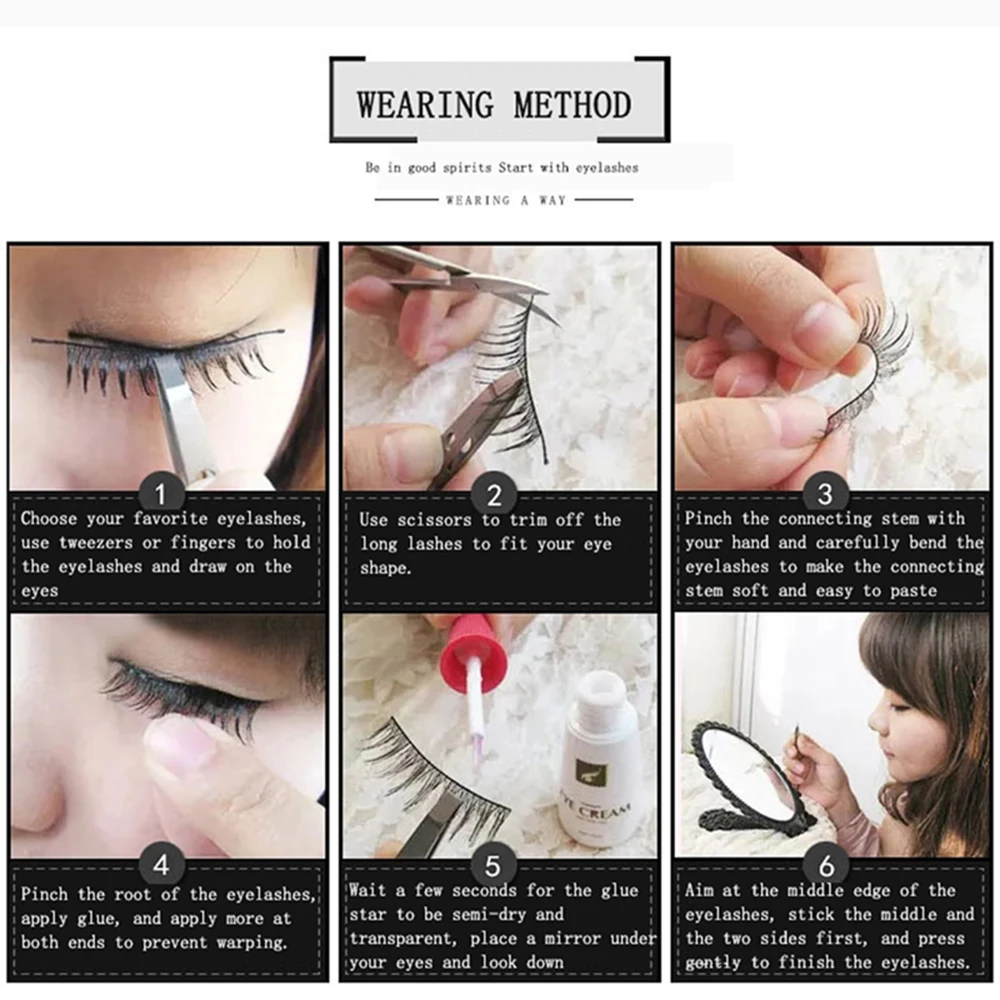 WEARING METHOD

Be in good spirits Start with eyelashes

WEARING A WAY

1
Choose your favorite eyelashes, use tweezers or fingers to hold the eyelashes and draw on the eyes

2
Use scissors to trim off the long lashes to fit your eye shape.

3
Pinch the connecting stem with your hand and carefully bend the eyelashes to make the connecting stem soft and easy to paste

4
Pinch the root of the eyelashes, apply glue, and apply more at both ends to prevent warping.

EYE CREAM

5
Wait a few seconds for the glue star to be semi-dry and transparent, place a mirror under your eyes and look down

6
Aim at the middle edge of the eyelashes, stick the middle and the two sides first, and press gently to finish the eyelashes.