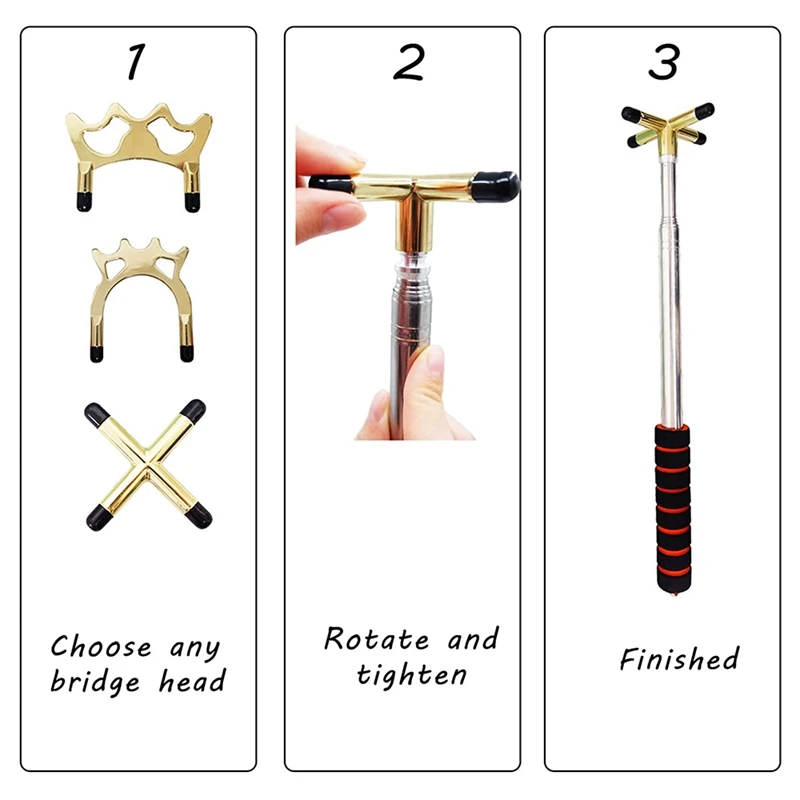 1

Choose any bridge head

2

Rotate and tighten

3

Finished