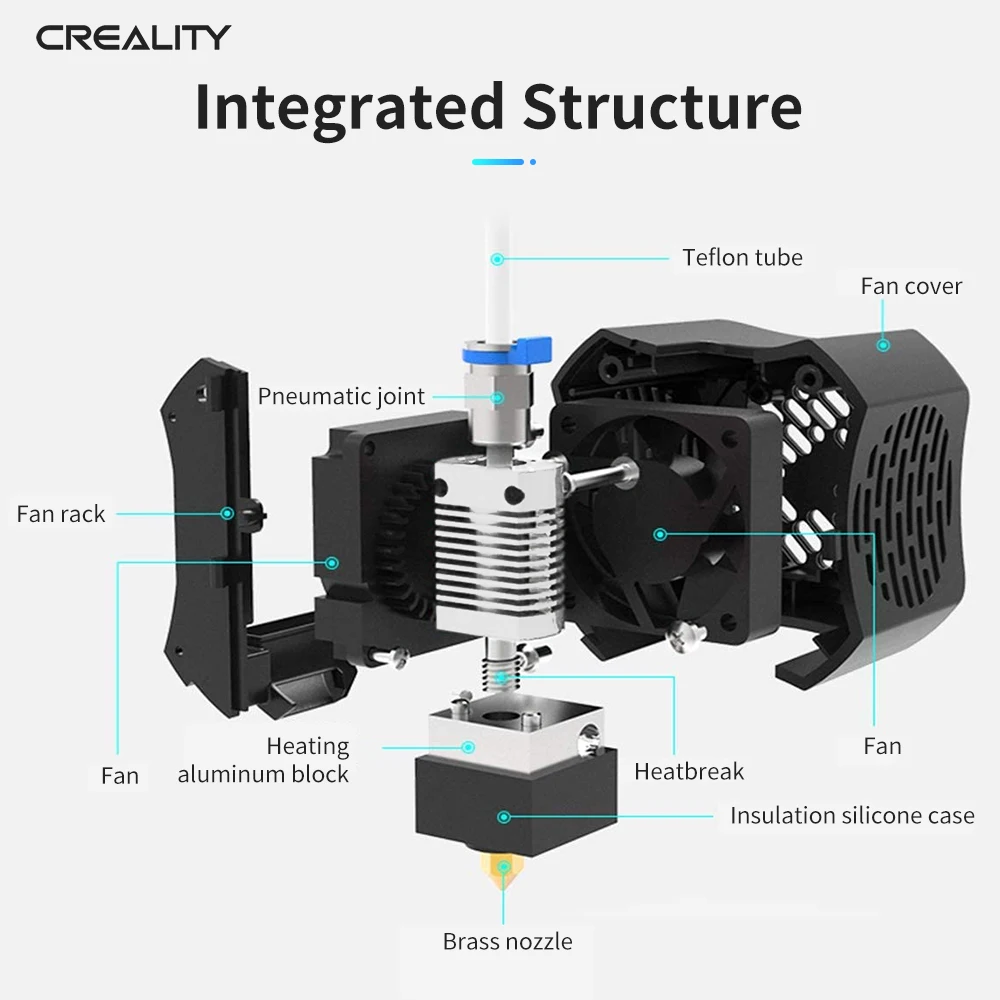 CREALITY

Integrated Structure

Teflon tube

Fan cover

Pneumatic joint

Fan rack

Fan

Heating aluminum block

Heatbreak

Fan

Insulation silicone case

Brass nozzle