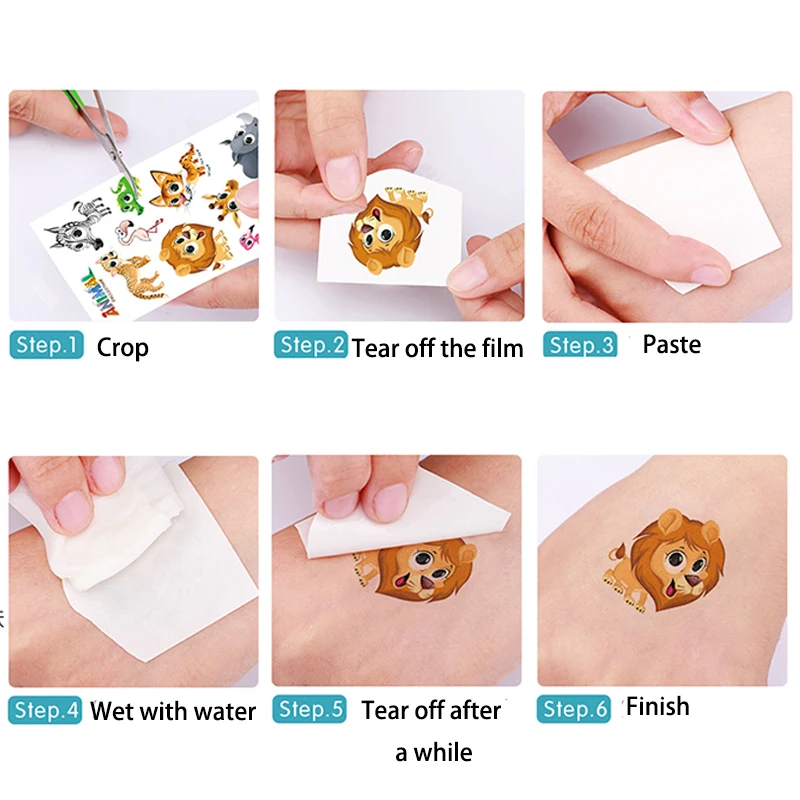 ANIMAL

Step.1 Crop

Step.2 Tear off the film

Step.3 Paste

Step.4 Wet with water

Step.5 Tear off after a while

Step.6 Finish