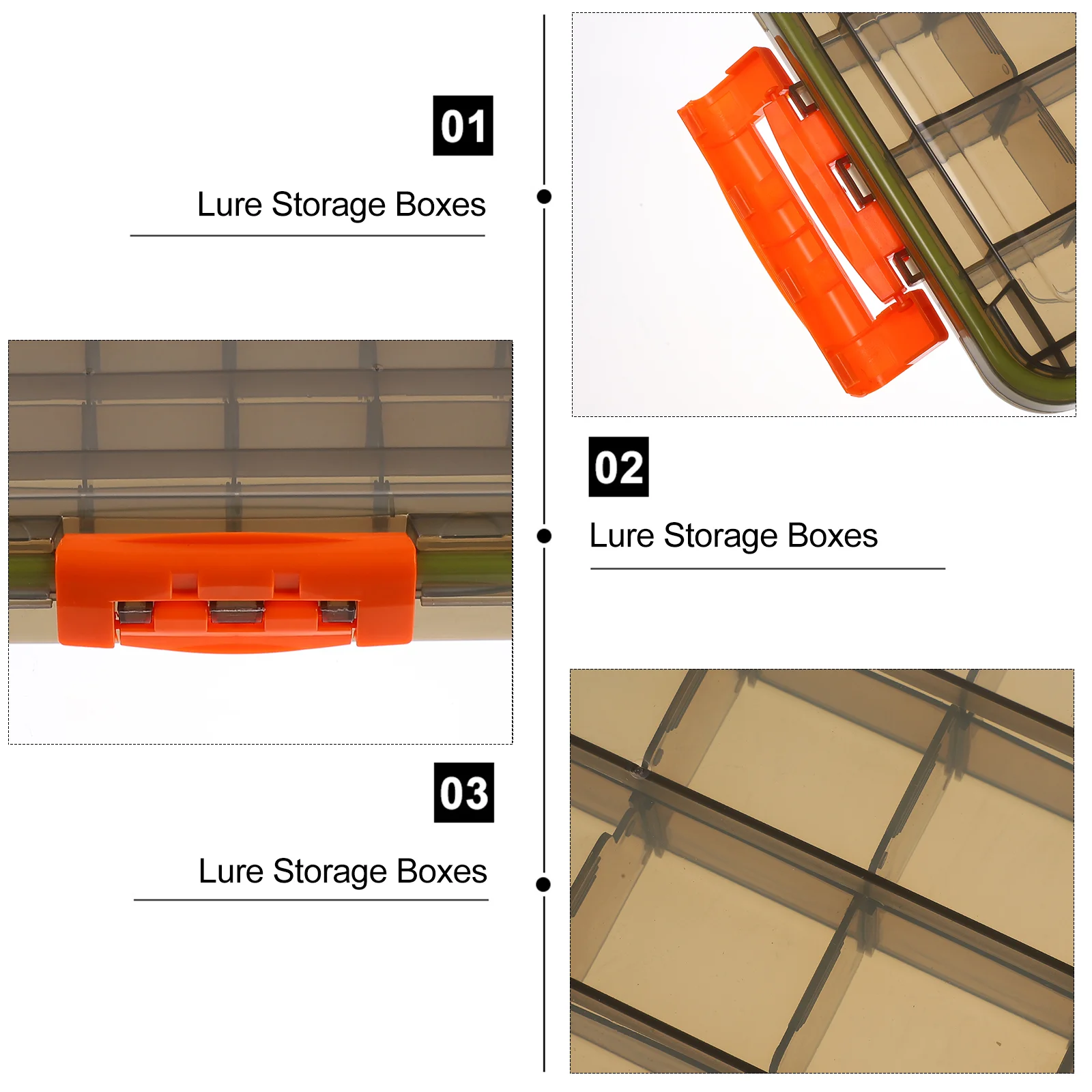 01

Lure Storage Boxes

02

Lure Storage Boxes

03

Lure Storage Boxes