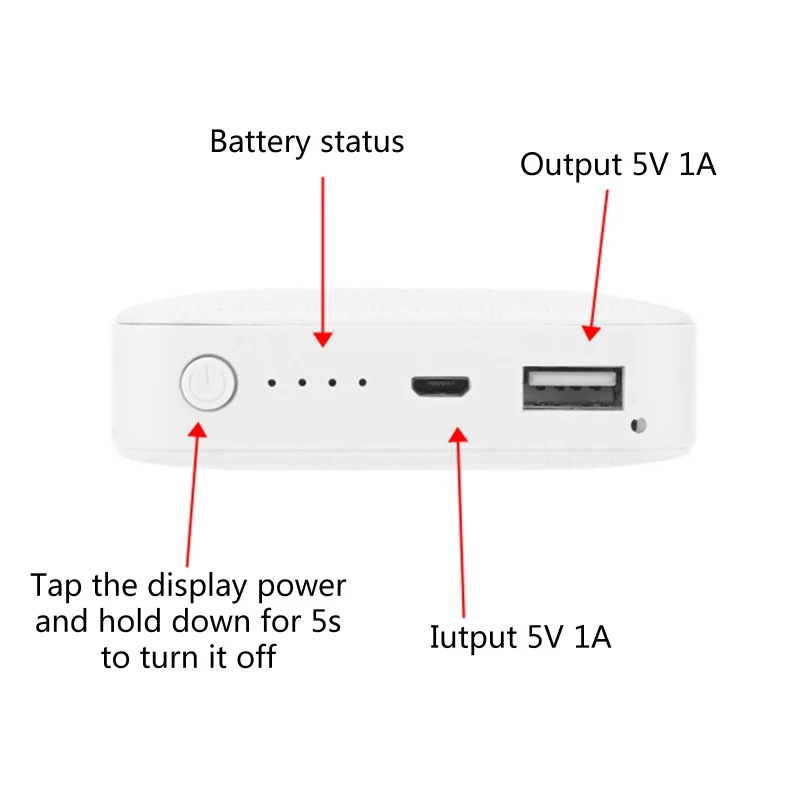 Battery status

Output 5V 1A

Tap the display power and hold down for 5s to turn it off

Iutput 5V 1A