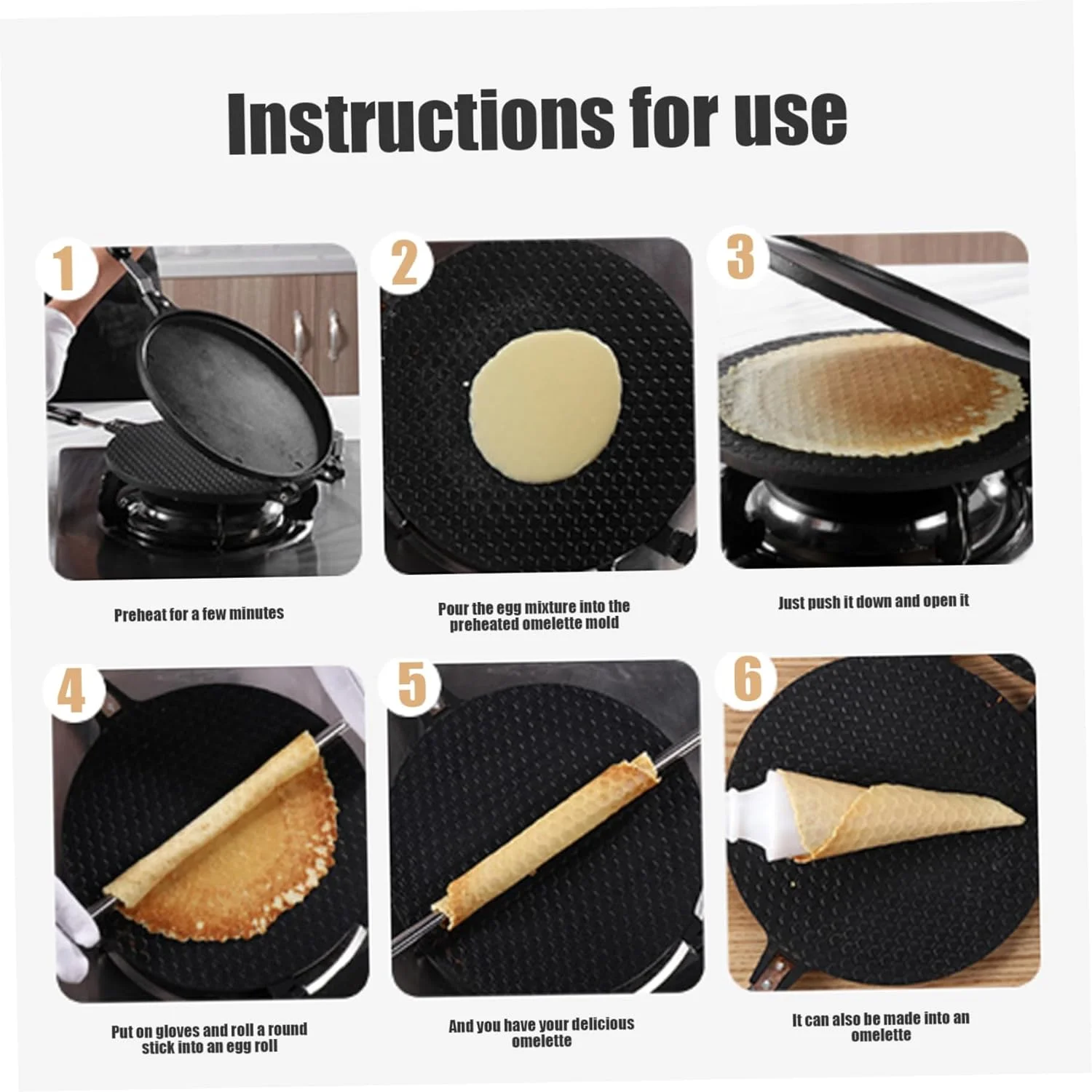 Instructions for use

1

Preheat for a few minutes

2

Pour the egg mixture into the preheated omelette mold

3

Just push it down and open it

4

Put on gloves and roll a round stick into an egg roll

5

And you have your delicious omelette

6

It can also be made into an omelette