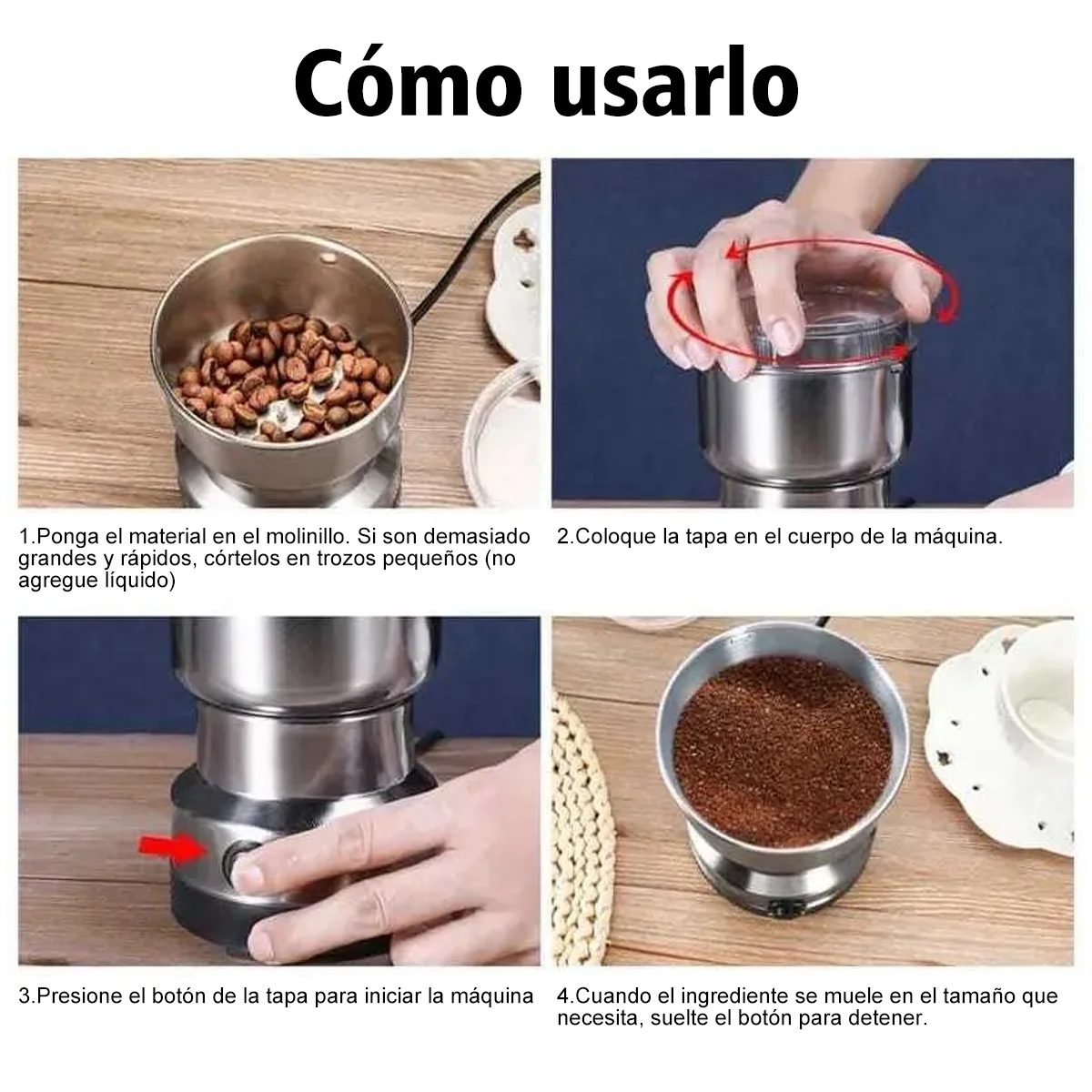 Cómo usarlo

1.Ponga el material en el molinillo. Si son demasiado grandes y rápidos, córtelos en trozos pequeños (no agregue líquido)

2.Coloque la tapa en el cuerpo de la máquina.

3.Presione el botón de la tapa para iniciar la máquina

4.Cuando el ingrediente se muele en el tamaño que necesita, suelte el botón para detener.