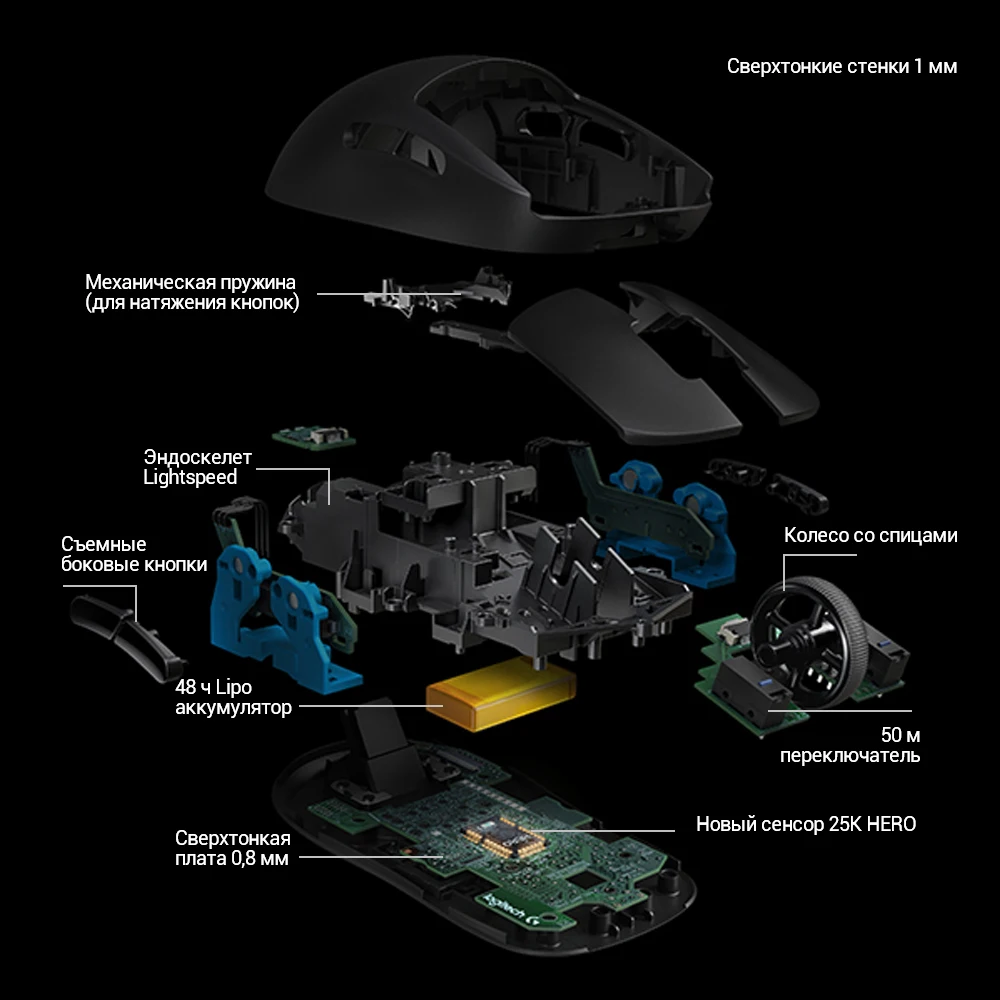 Сверхтонкие стенки 1 мм

Механическая пружина (для натяжения кнопок)

Эндоскелет Lightspeed

Съемные боковые кнопки

Колесо со спицами

48 ч Lipo аккумулятор

50 м переключатель

Новый сенсор 25K HERO

Сверхтонкая плата 0,8 мм

Logitech G