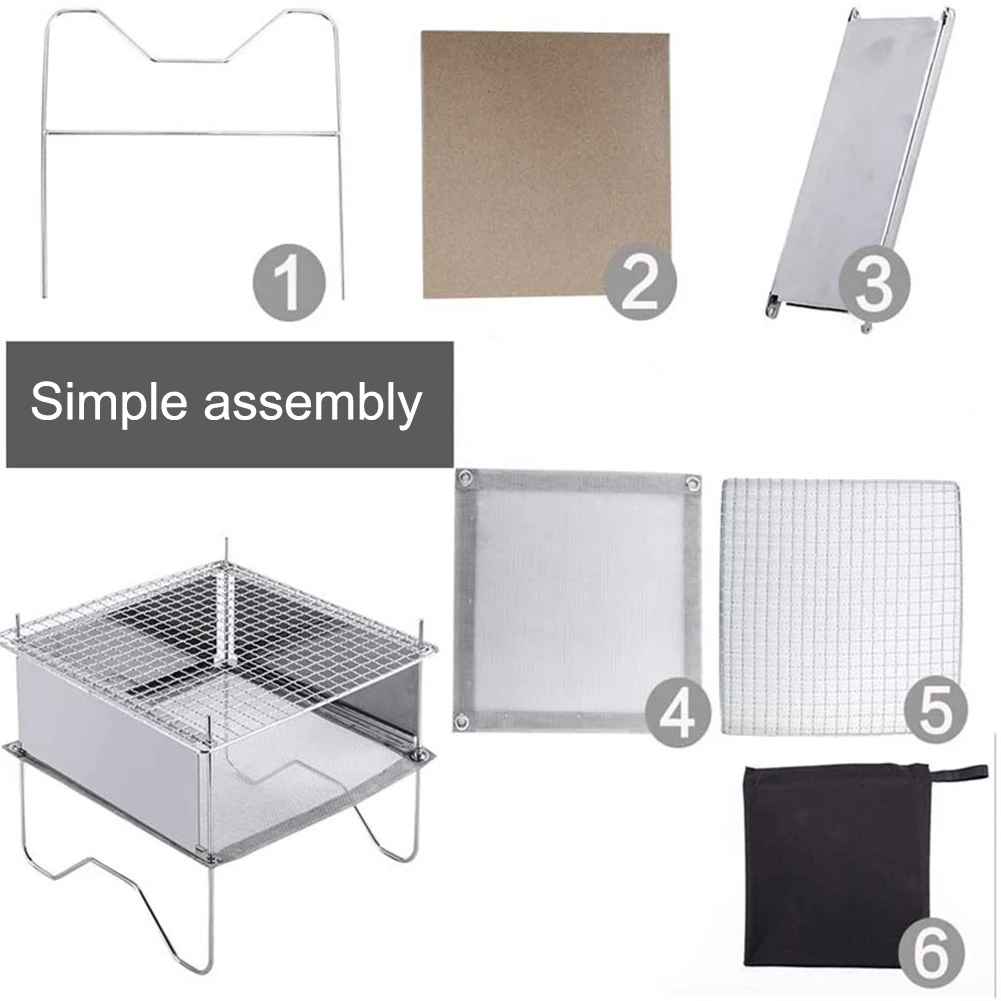 1

2

3

Simple assembly

4

5

6