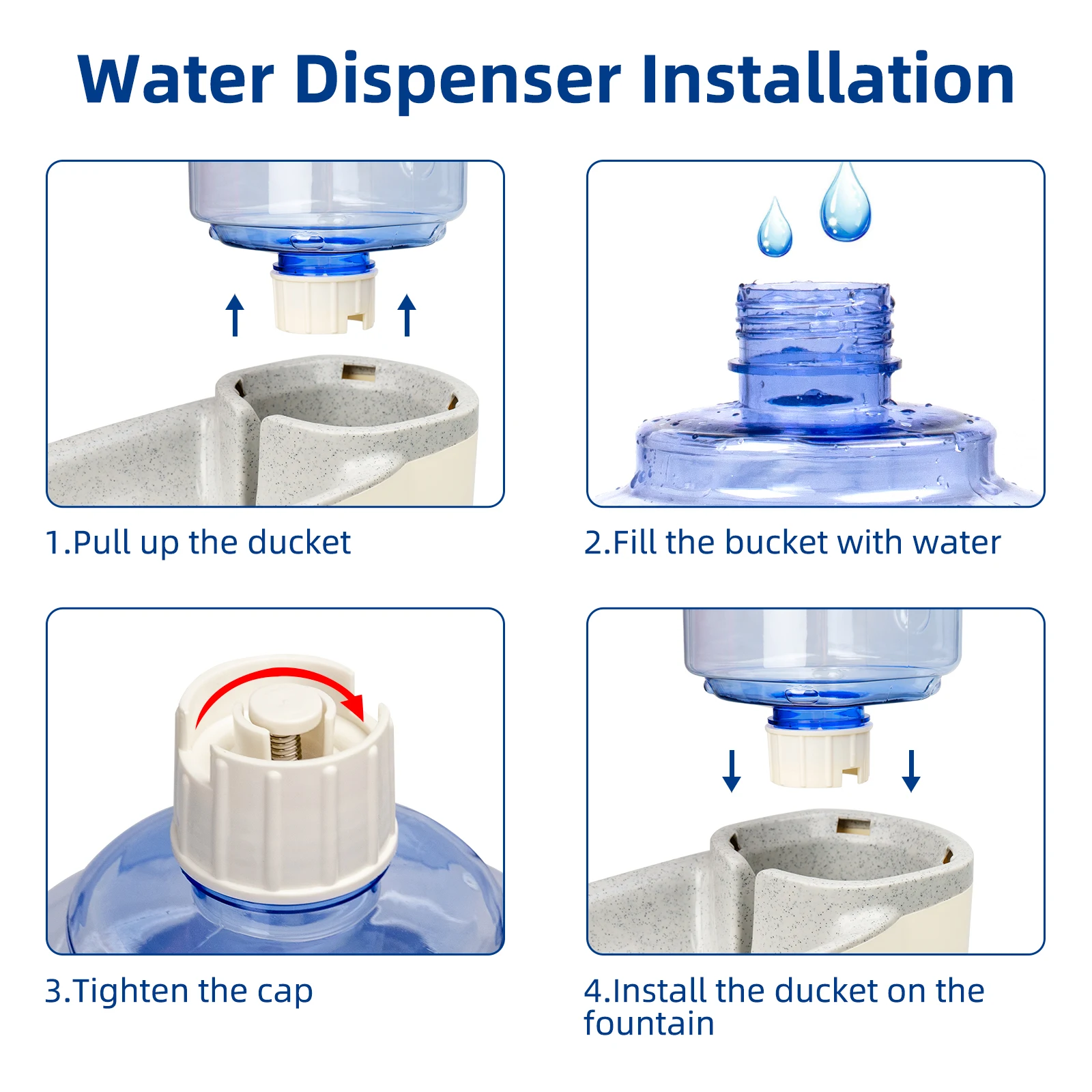 Water Dispenser Installation

1.Pull up the ducket

2.Fill the bucket with water

3.Tighten the cap

4.Install the ducket on the fountain