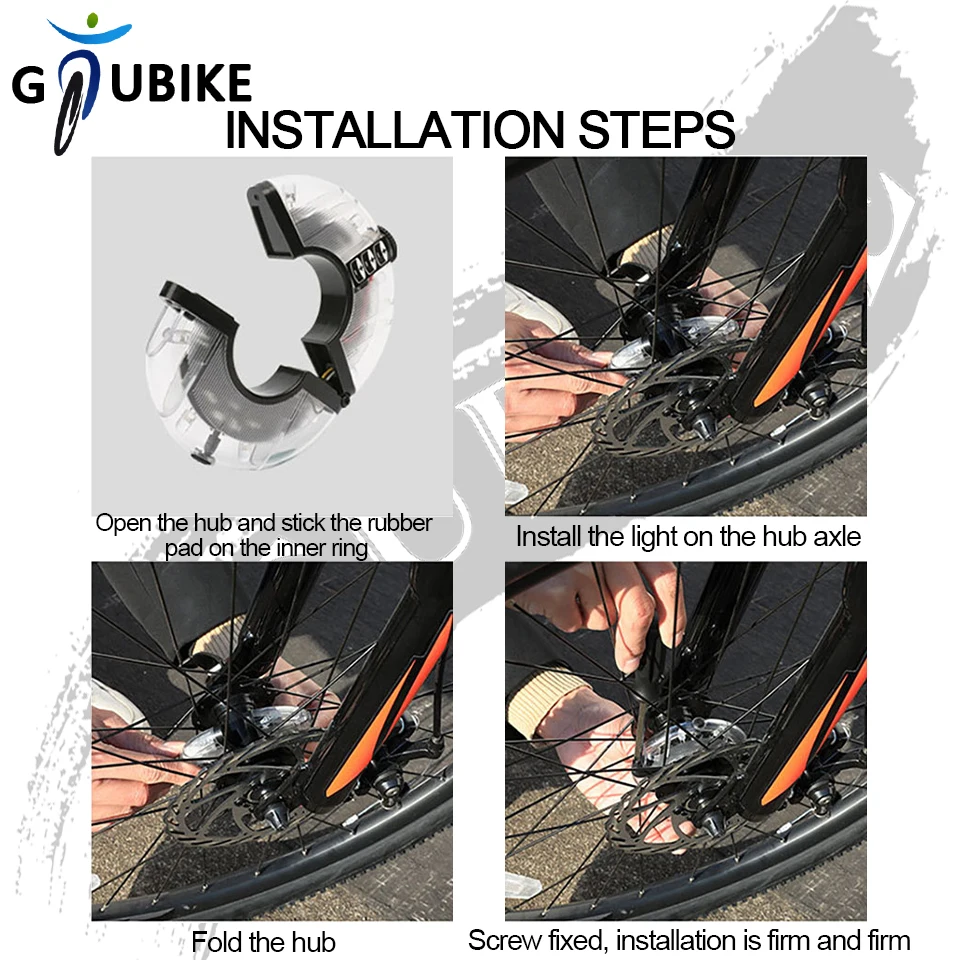 GOUBIKE
INSTALLATION STEPS

Open the hub and stick the rubber pad on the inner ring

Install the light on the hub axle

Fold the hub

Screw fixed, installation is firm and firm