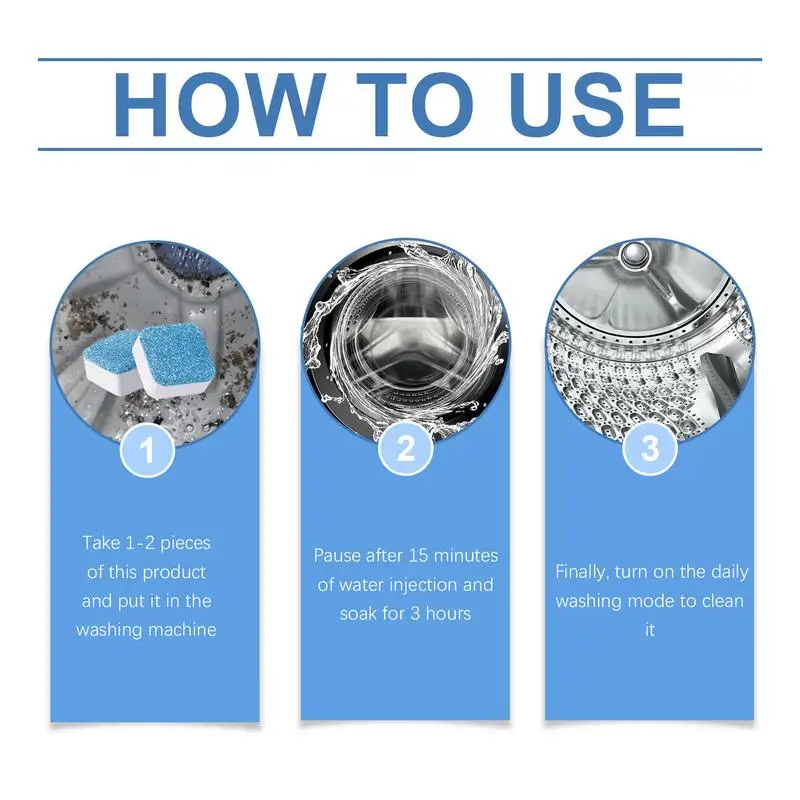 HOW TO USE

1

Take 1-2 pieces of this product and put it in the washing machine

2

Pause after 15 minutes of water injection and soak for 3 hours

3

Finally, turn on the daily washing mode to clean it