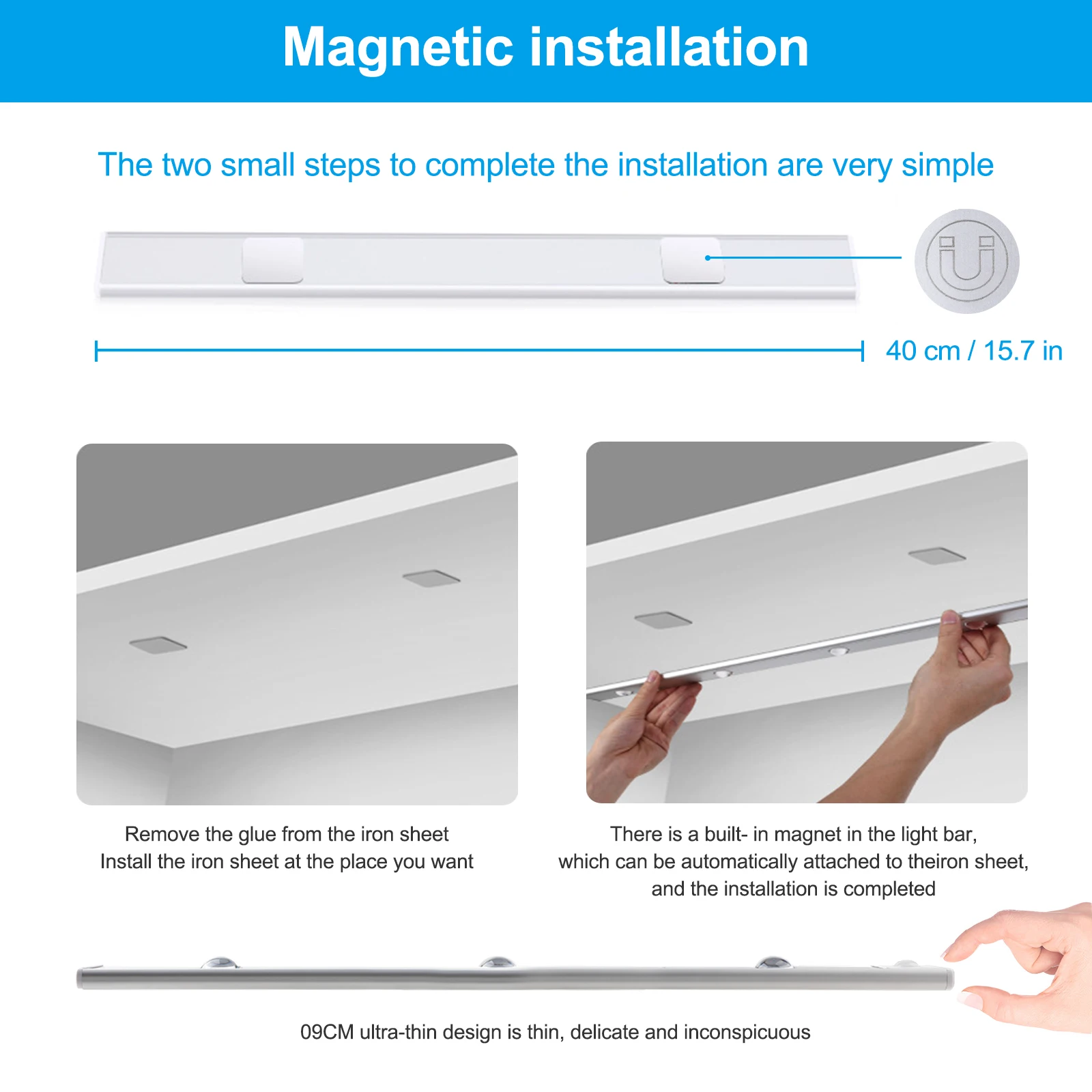 Magnetic installation

The two small steps to complete the installation are very simple

40 cm / 15.7 in

Remove the glue from the iron sheet
Install the iron sheet at the place you want

There is a built- in magnet in the light bar, which can be automatically attached to theiron sheet, and the installation is completed

09CM ultra-thin design is thin, delicate and inconspicuous