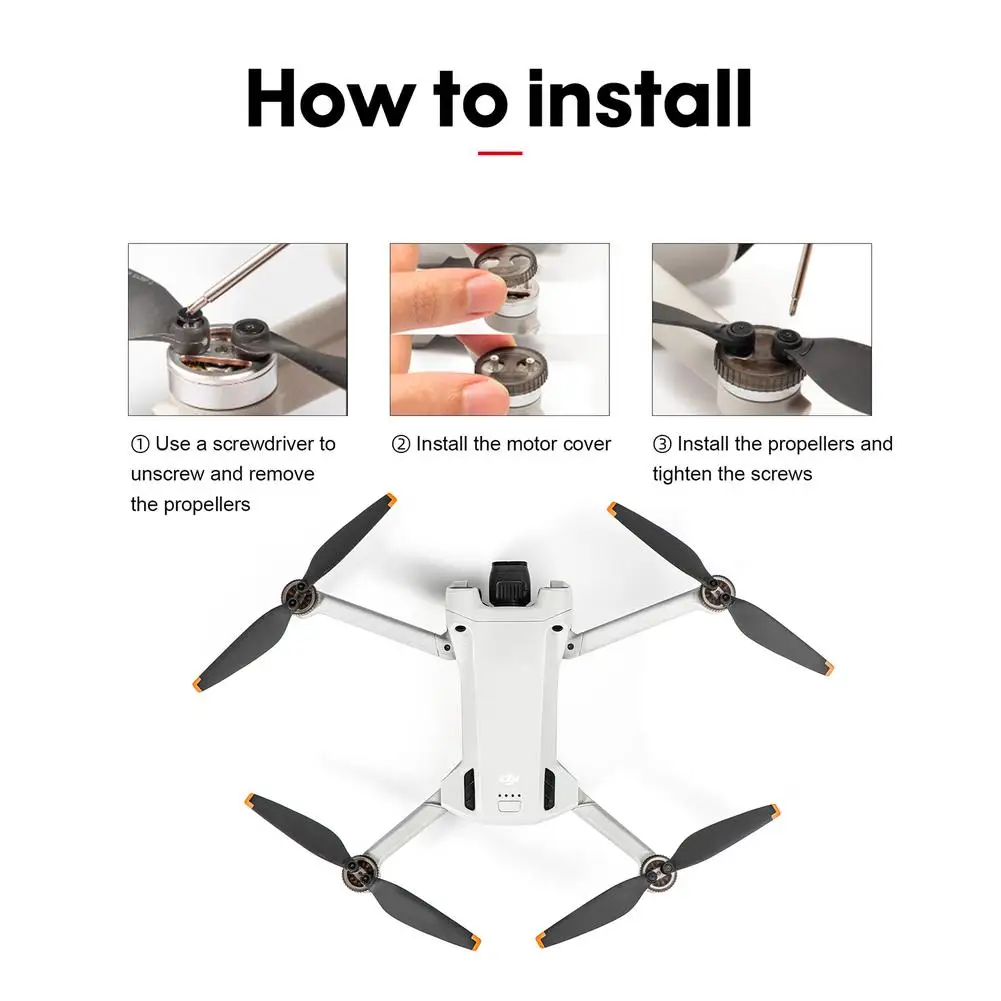 How to install

① Use a screwdriver to unscrew and remove the propellers

② Install the motor cover

③ Install the propellers and tighten the screws