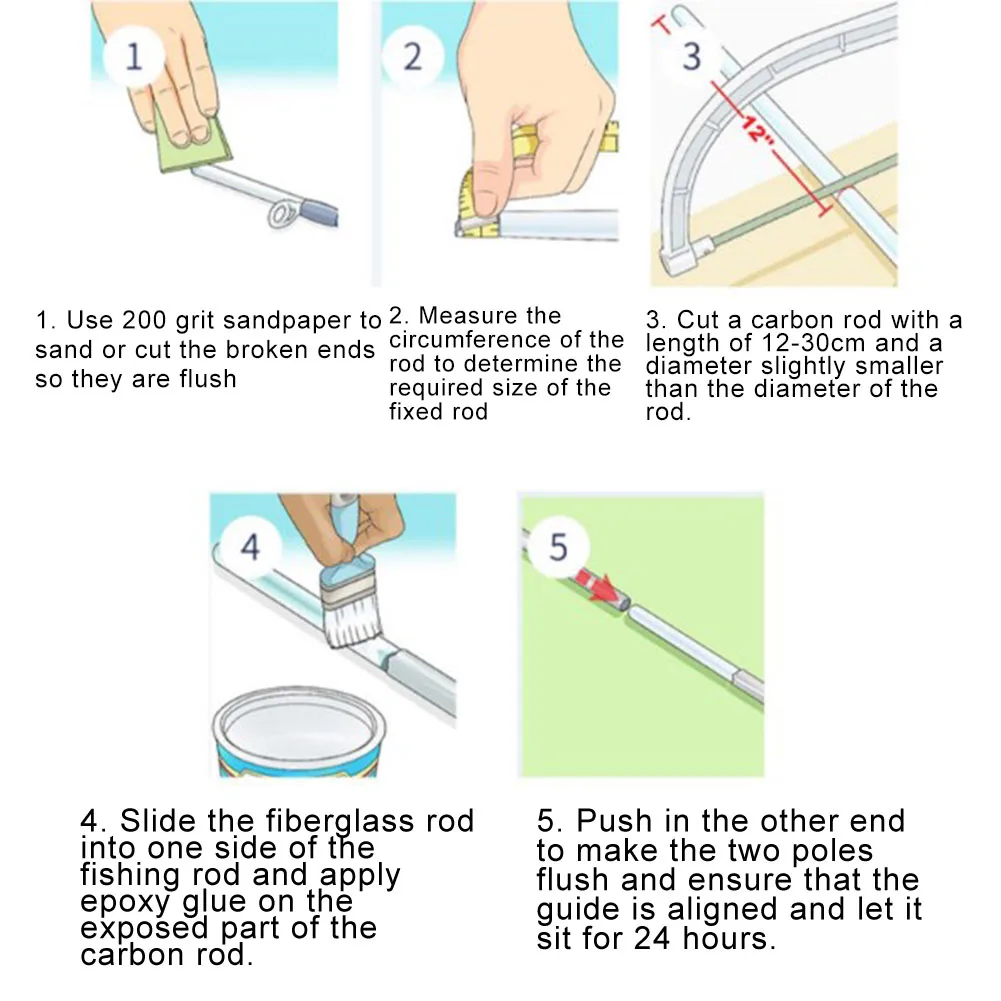 1

2

3

12"

1. Use 200 grit sandpaper to sand or cut the broken ends so they are flush

2. Measure the circumference of the rod to determine the required size of the fixed rod

3. Cut a carbon rod with a length of 12-30cm and a diameter slightly smaller than the diameter of the rod.

4

5

4. Slide the fiberglass rod into one side of the fishing rod and apply epoxy glue on the exposed part of the carbon rod.

5. Push in the other end to make the two poles flush and ensure that the guide is aligned and let it sit for 24 hours.