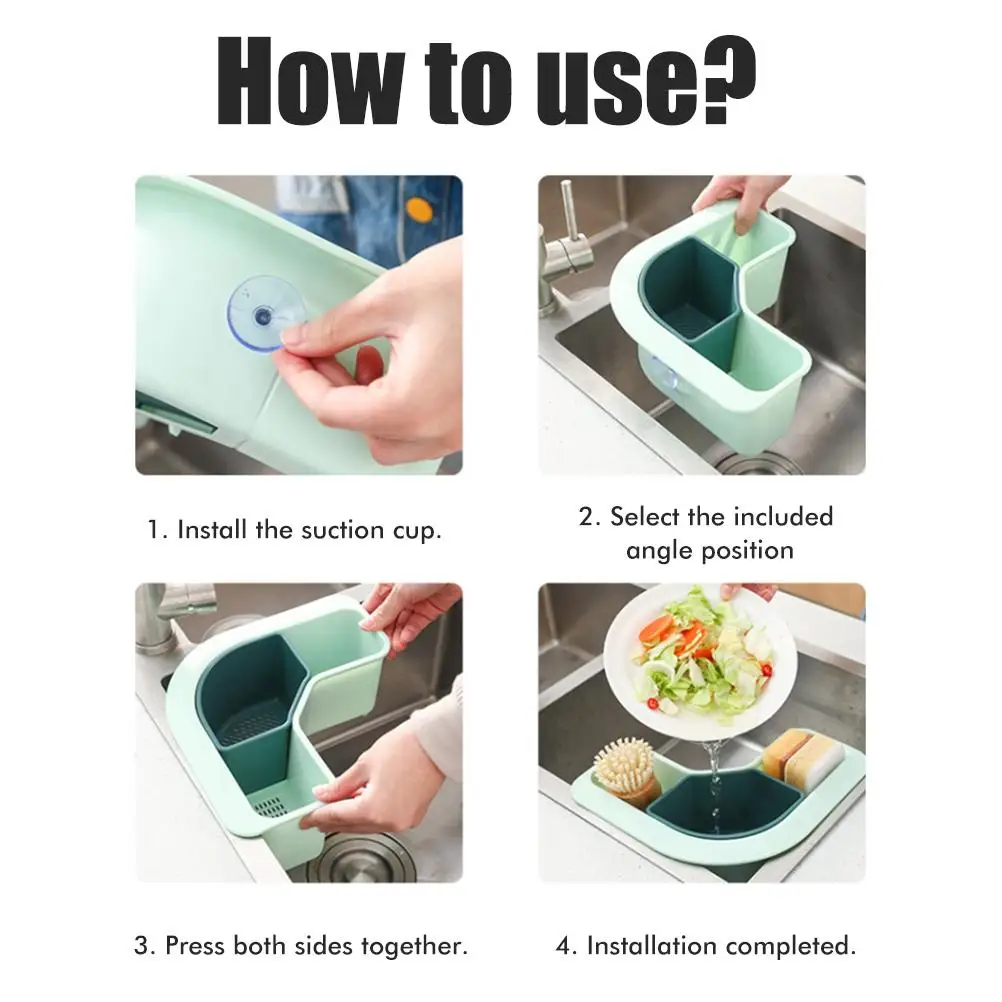 How to use?

1. Install the suction cup.

2. Select the included angle position

3. Press both sides together.

4. Installation completed.