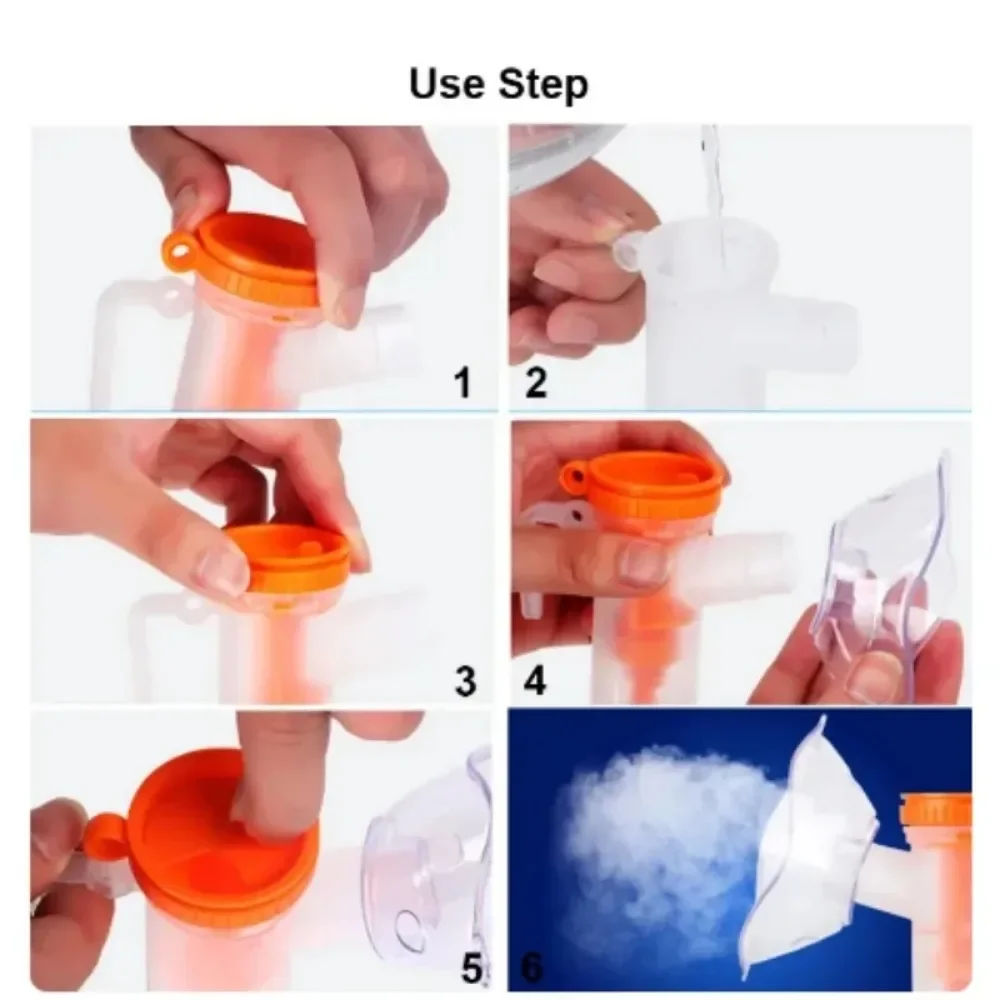 Use Step

1

2

3

4

5

6