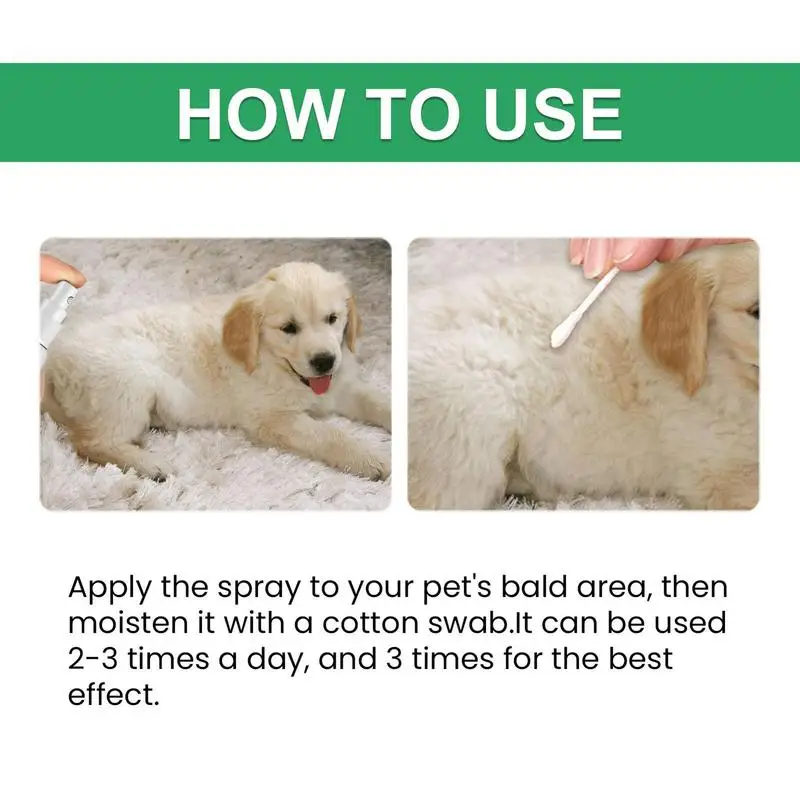 HOW TO USE

Apply the spray to your pet's bald area, then moisten it with a cotton swab.It can be used 2-3 times a day, and 3 times for the best effect.