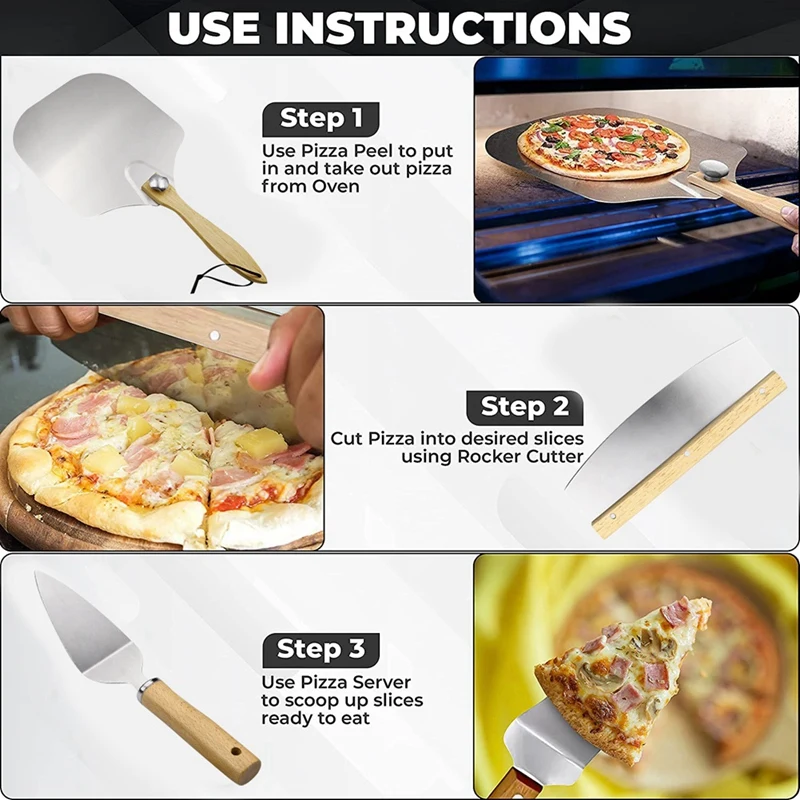 USE INSTRUCTIONS

Step 1
Use Pizza Peel to put in and take out pizza from Oven

Step 2
Cut Pizza into desired slices using Rocker Cutter

Step 3
Use Pizza Server to scoop up slices ready to eat