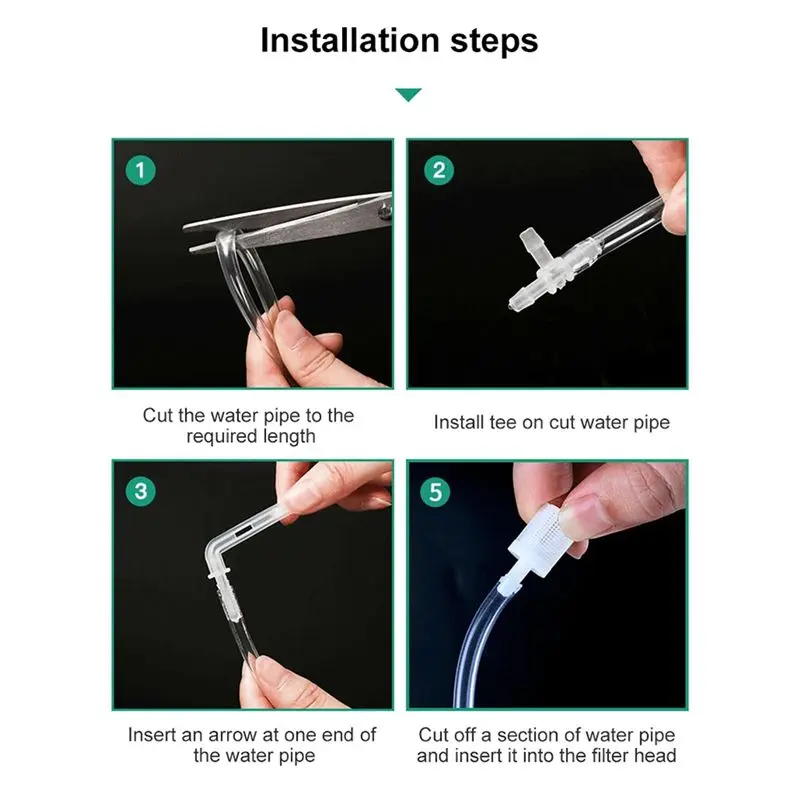 Installation steps

1

Cut the water pipe to the required length

2

Install tee on cut water pipe

3

Insert an arrow at one end of the water pipe

5

Cut off a section of water pipe and insert it into the filter head